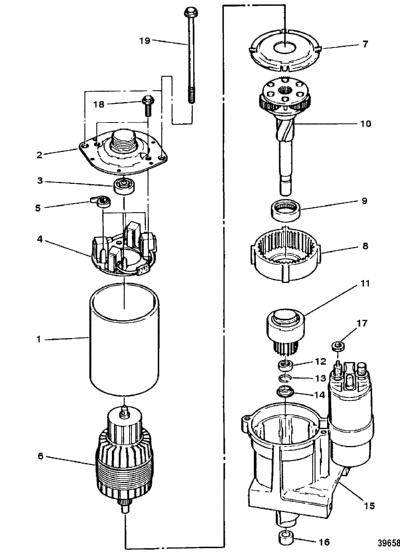 19
18
2
3
5
4
1
6
7
10
9
8
11
17
12
13
14
15
16
39658