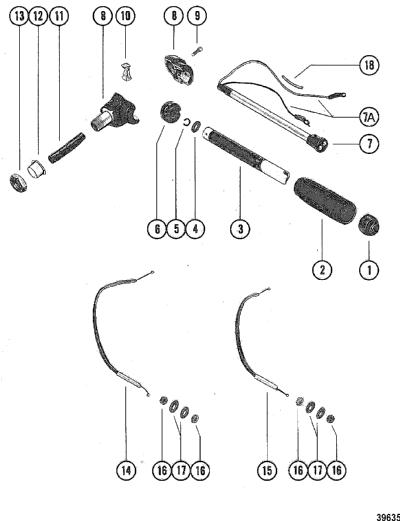 13 12 11 8 10 8 9 18 7A 7 6 5 4 3 2 1 14 16 17 16 15 16 17 16

39635