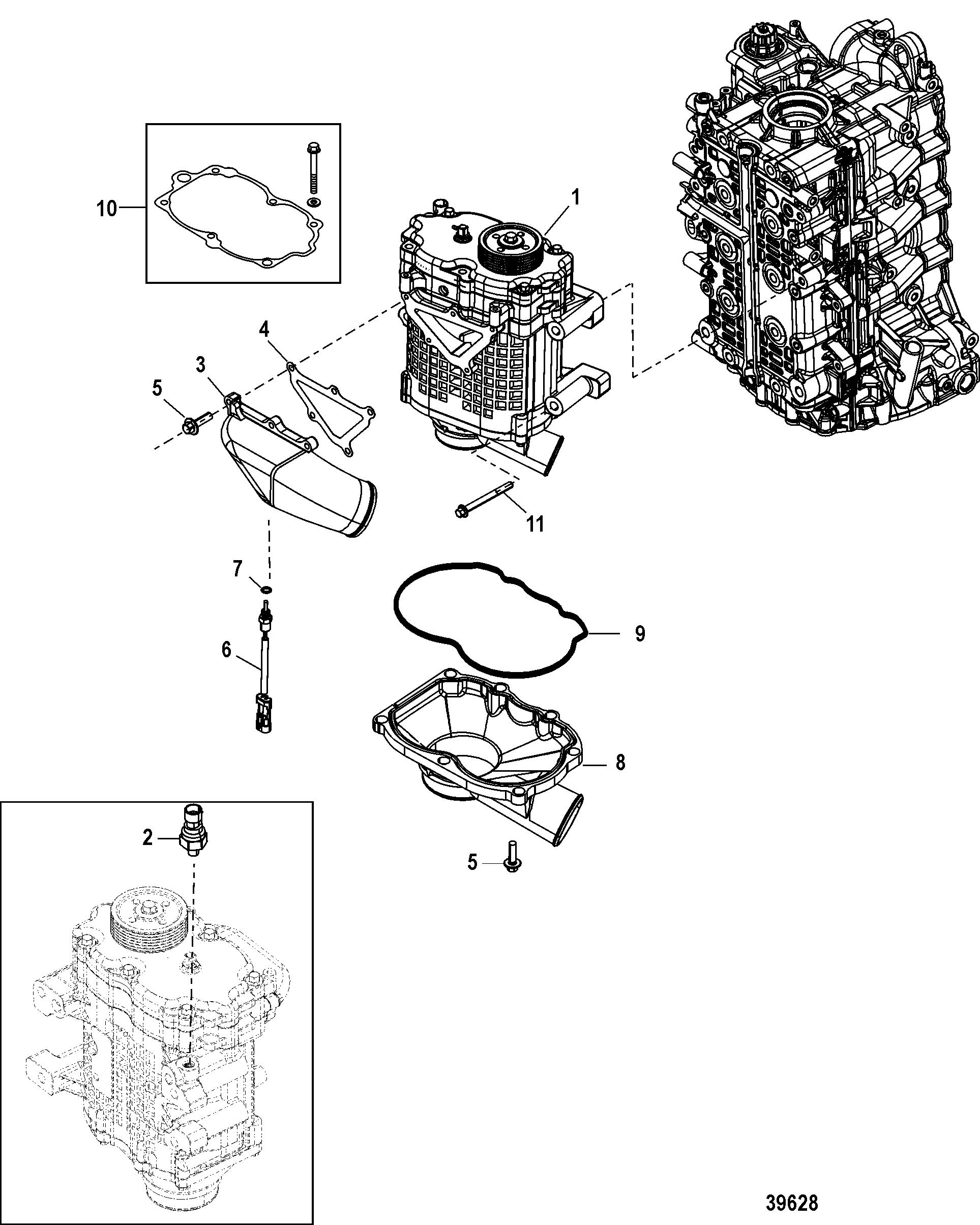 10

1

4

3

5

11

7

9

6

8

2

5

39628