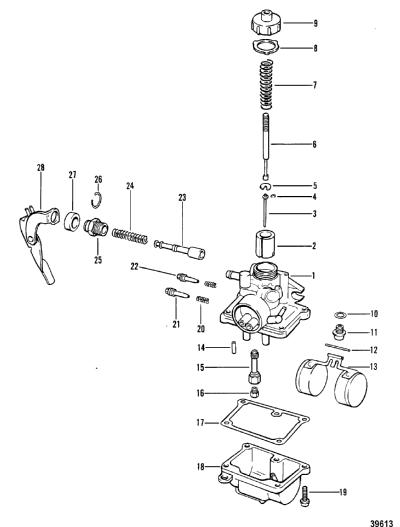 9
8
7
6
28
27
26
24
23
5
4
3
2
25
22
1
21
20
10
11
14
12
15
13
16
17
18
19
39613