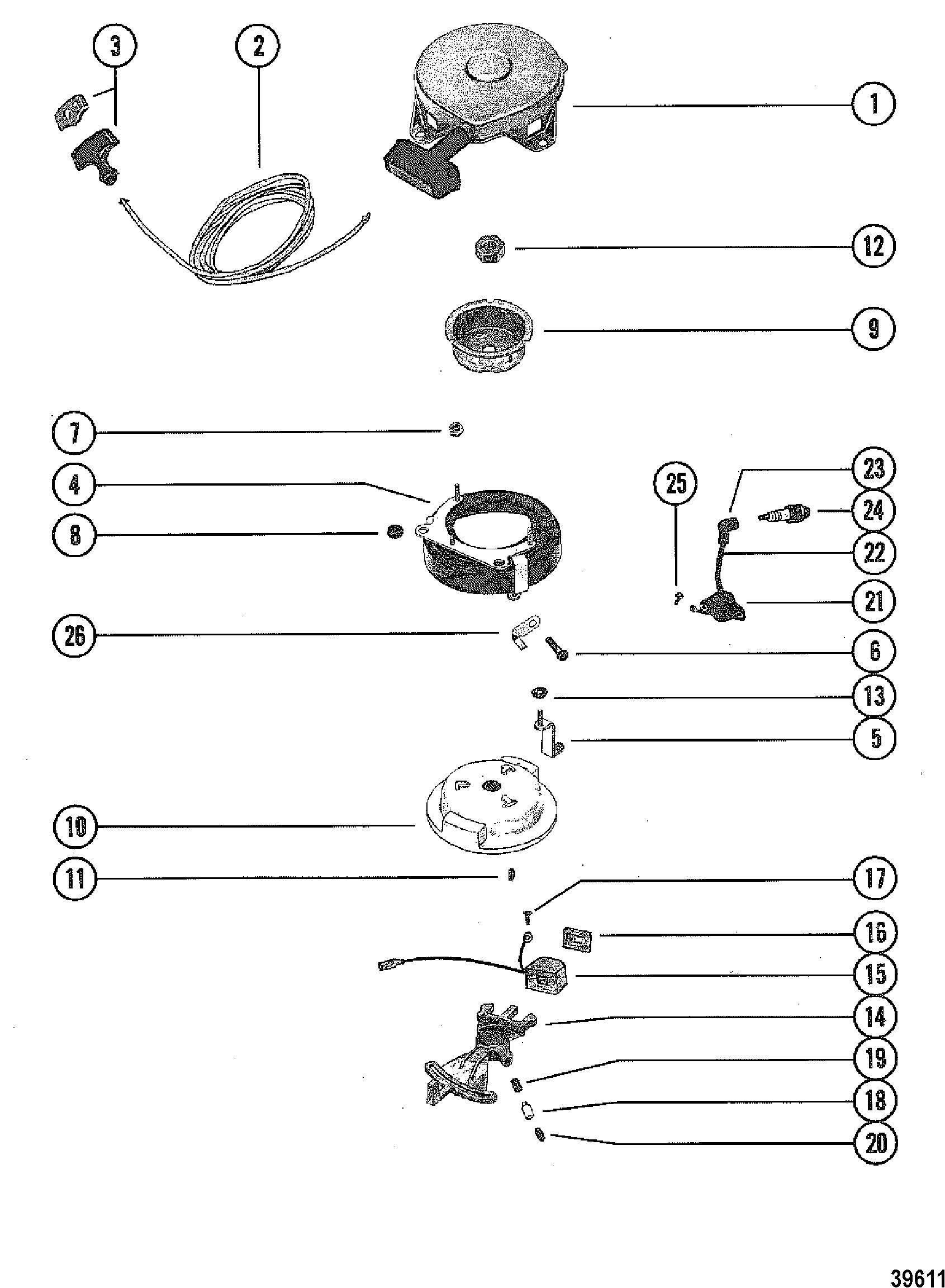 3
2
1
12
9
7
4
8
25
23
24
22
21
26
6
13
5
10
11
17
16
15
14
19
18
20
39611