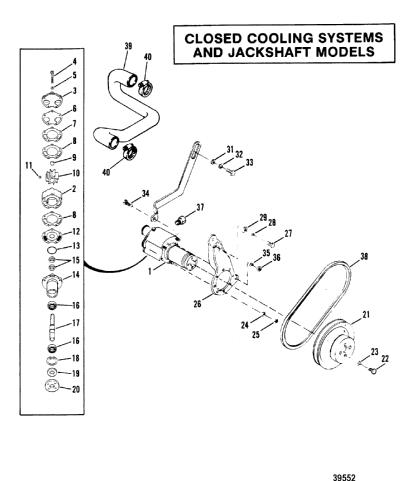 CLOSED COOLING SYSTEMS AND JACKSHAFT MODELS

4
5
3
6
7
8
9
11
10
2
8
12
13
15
14
16
17
16
18
19
20

39
40
40
31
32
33
34
37
29
28
27
35
36
38
1
26
24
25
21
23
22

39552