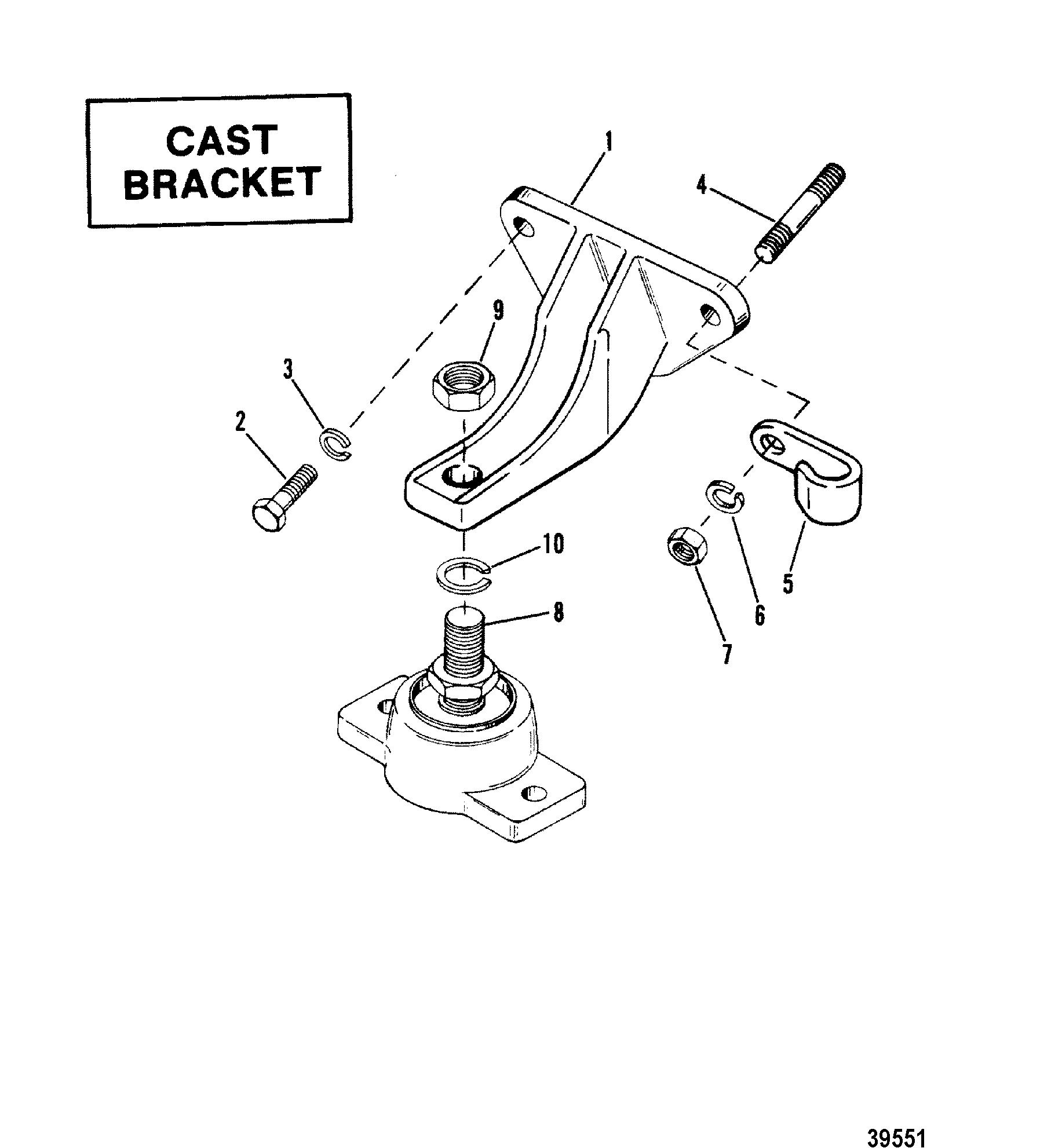 CAST BRACKET

1

4

9

3

2

10

8

5

6

7

39551