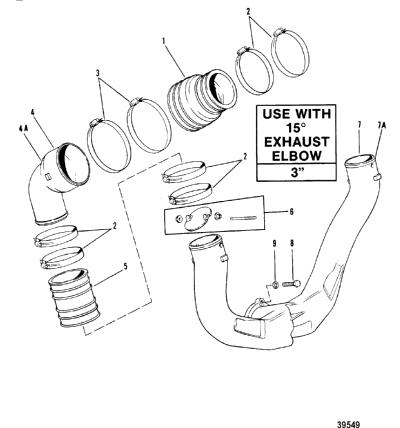 2

1

3

4

4 A

USE WITH 15° EXHAUST ELBOW

3"

7

7A

2

6

2

5

9

8

39549