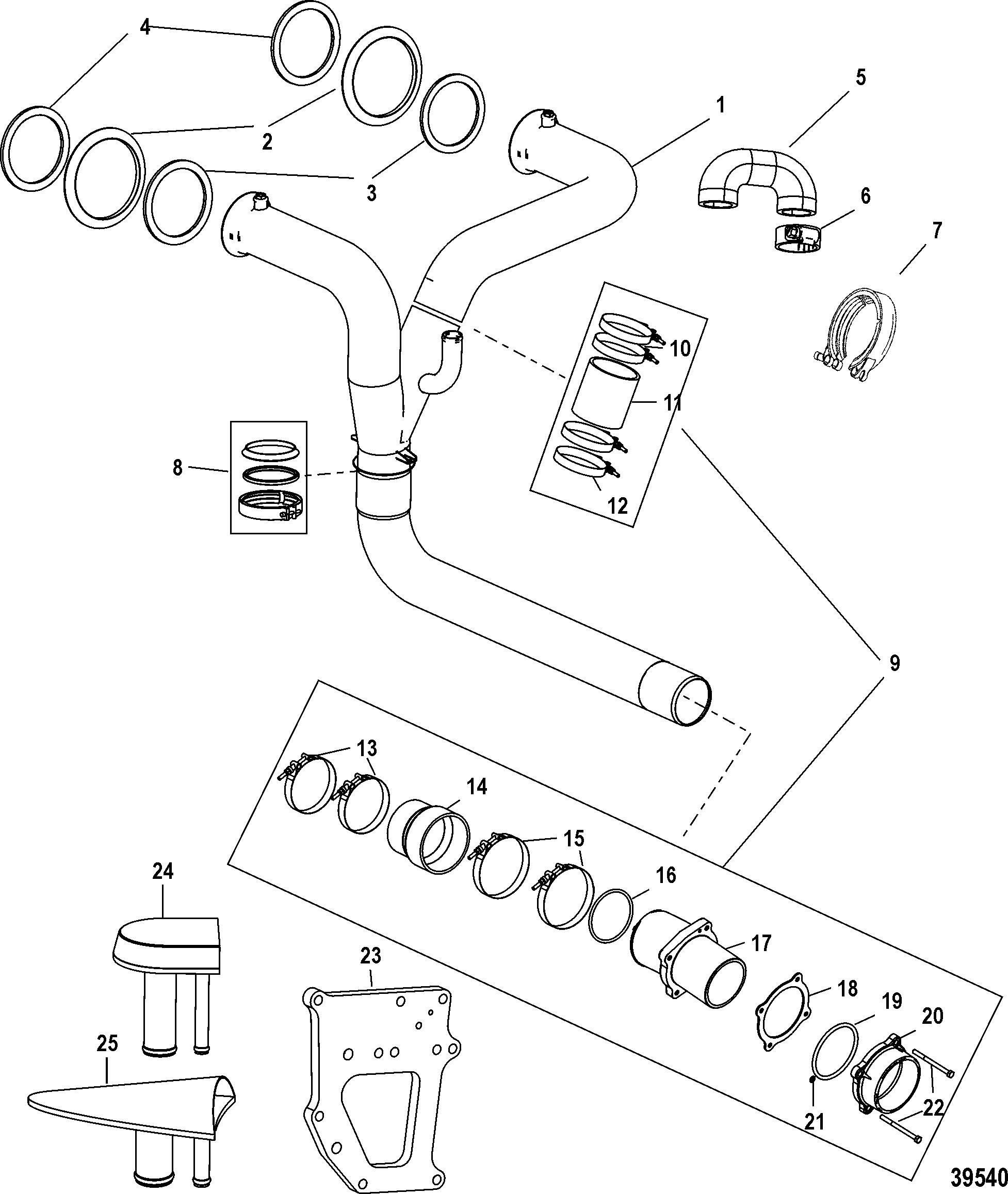 4
2
3
1
5
6
7
10
11
12
8
9
13
14
15
16
17
18
19
20
21
22
23
24
25
39540