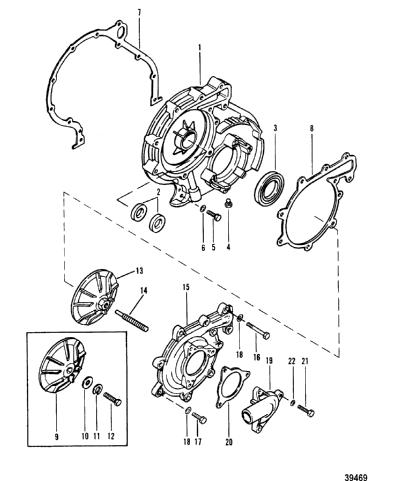 7
1
3
8
2
6
5
4
13
14
15
18
16
19
22
21
9
10
11
12
18
17
20
39469