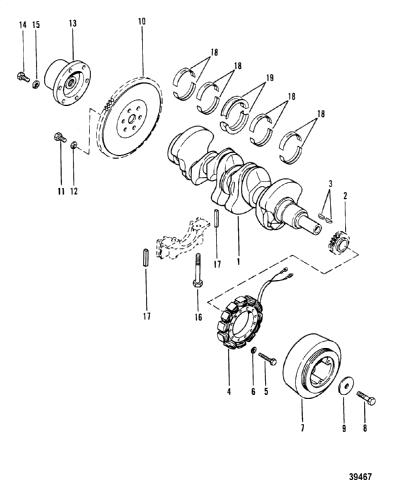 14
15
13
10
18
18
19
18
18
11
12
3
2
17
1
17
16
4
6
5
7
9
8
39467