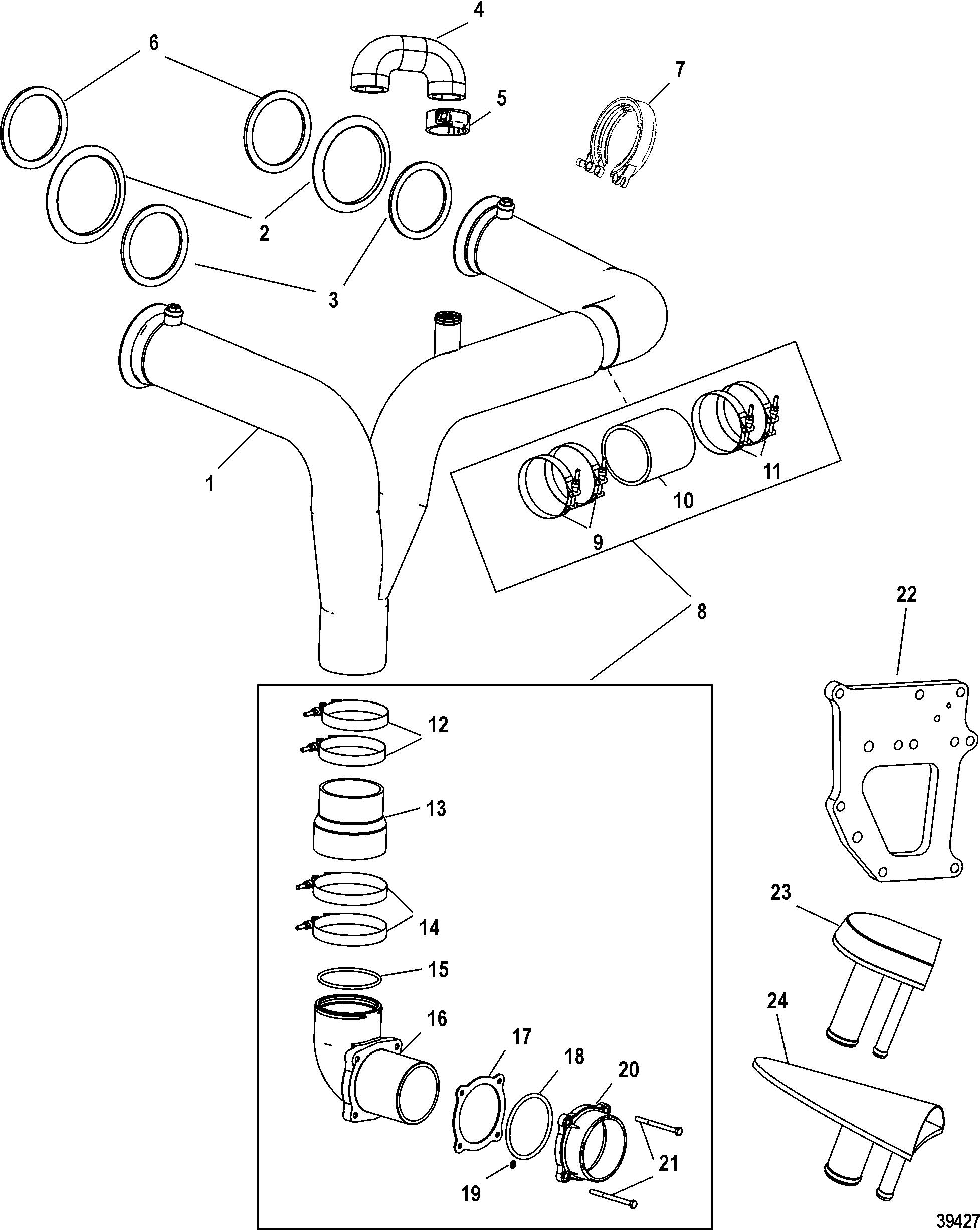 4
6
7
5
2
3
1
11
10
9
8
22
12
13
14
15
16
17
18
20
19
21
23
24
39427