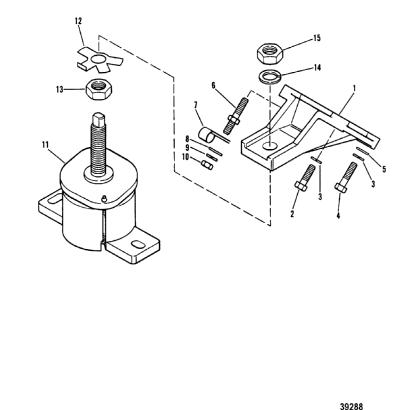 12
15
14
13
6
1
7
8
9
10
11
5
3
3
2
4
39288