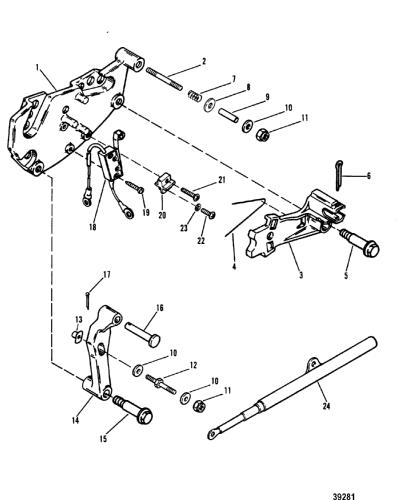 1
2
7
8
9
10
11
6
21
19
20
23
22
18
4
3
5
17
16
13
10
12
10
11
14
15
24
39281