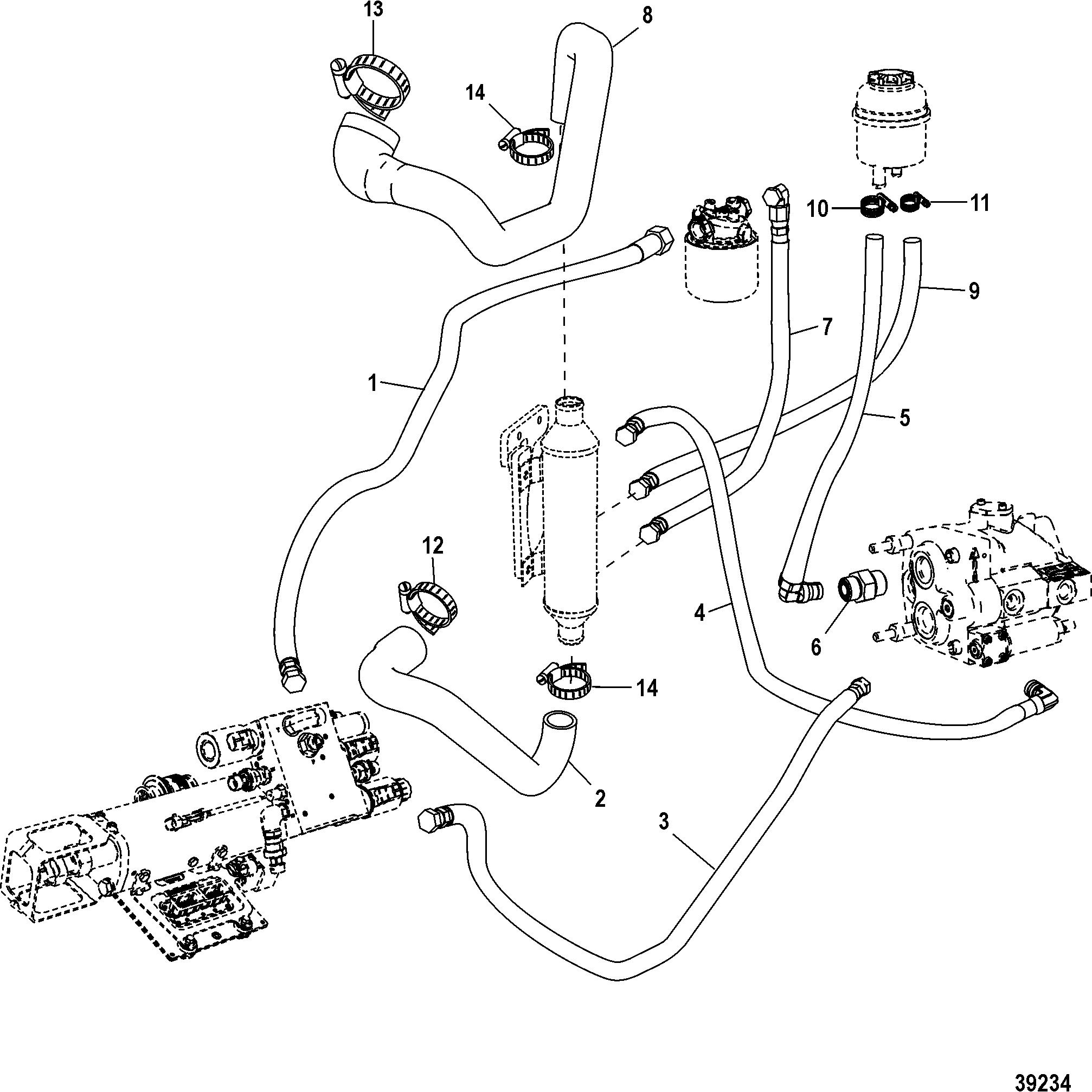 13
8
14
10
11
9
7
1
5
12
4
6
14
2
3
39234