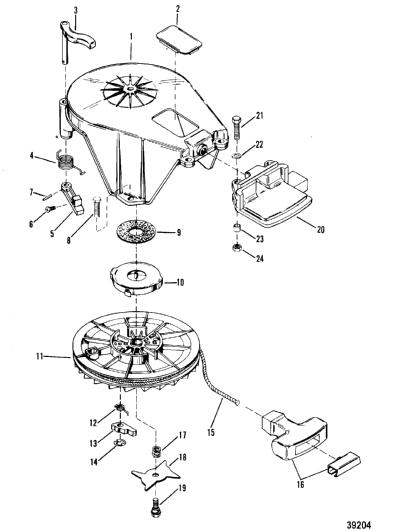 3
2
1
21
22
4
7
6
5
8
9
20
23
24
10
11
12
13
14
15
17
18
19
16
39204