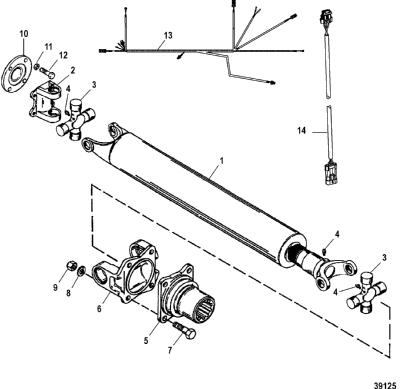 10
11
12
2
4
3
13
14
1
4
3
4
9
8
6
5
7
39125