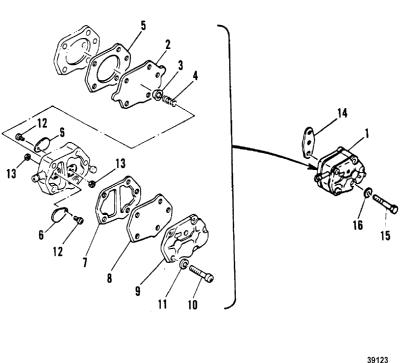 5
2
3
4
12
5
13
13
6
12
7
8
9
11
10
14
1
16
15
39123