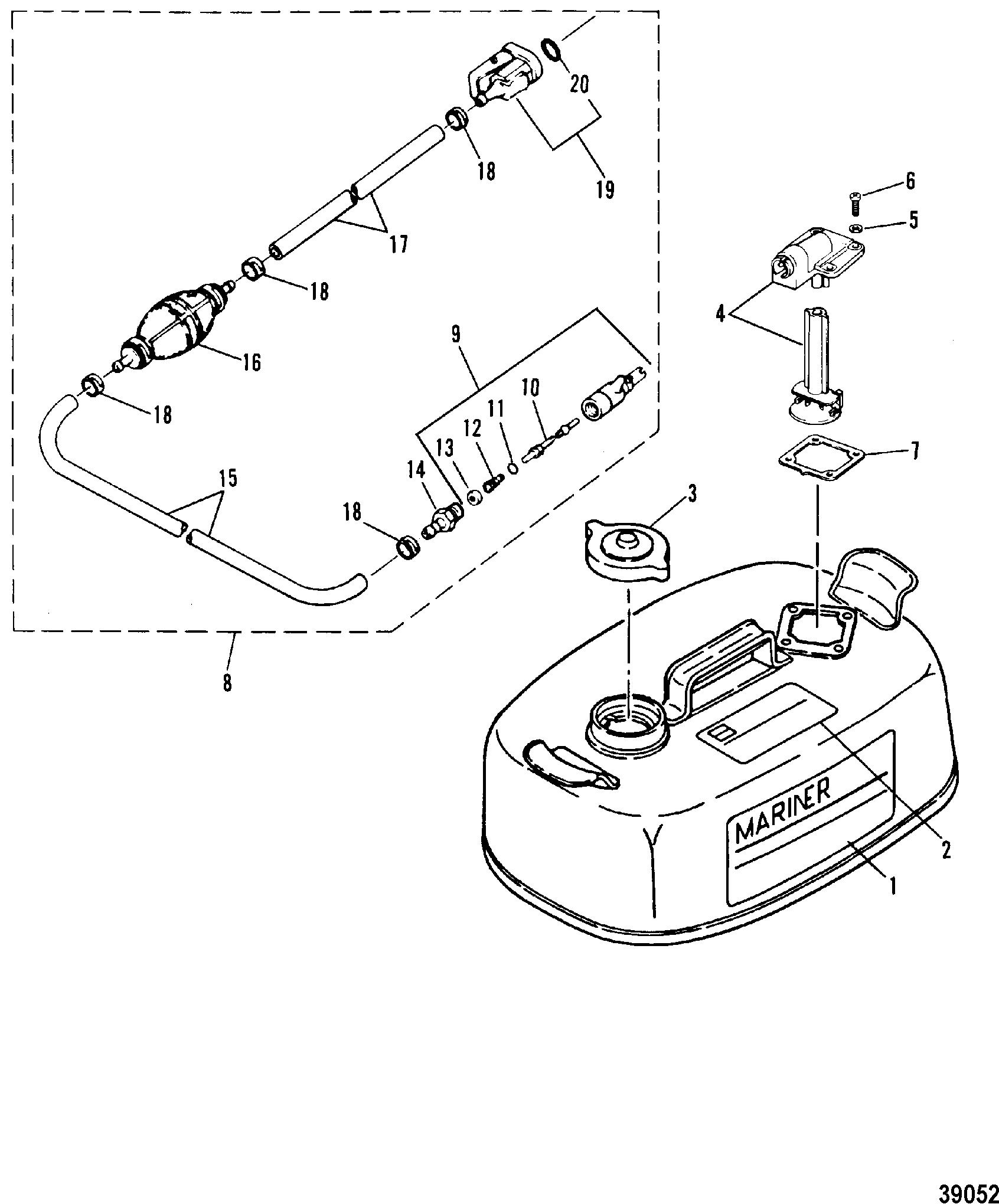 20
18
19
17
18
16
18
9
10
11
12
13
14
15
18
8
6
5
4
7
3
MARINER
2
1
39052