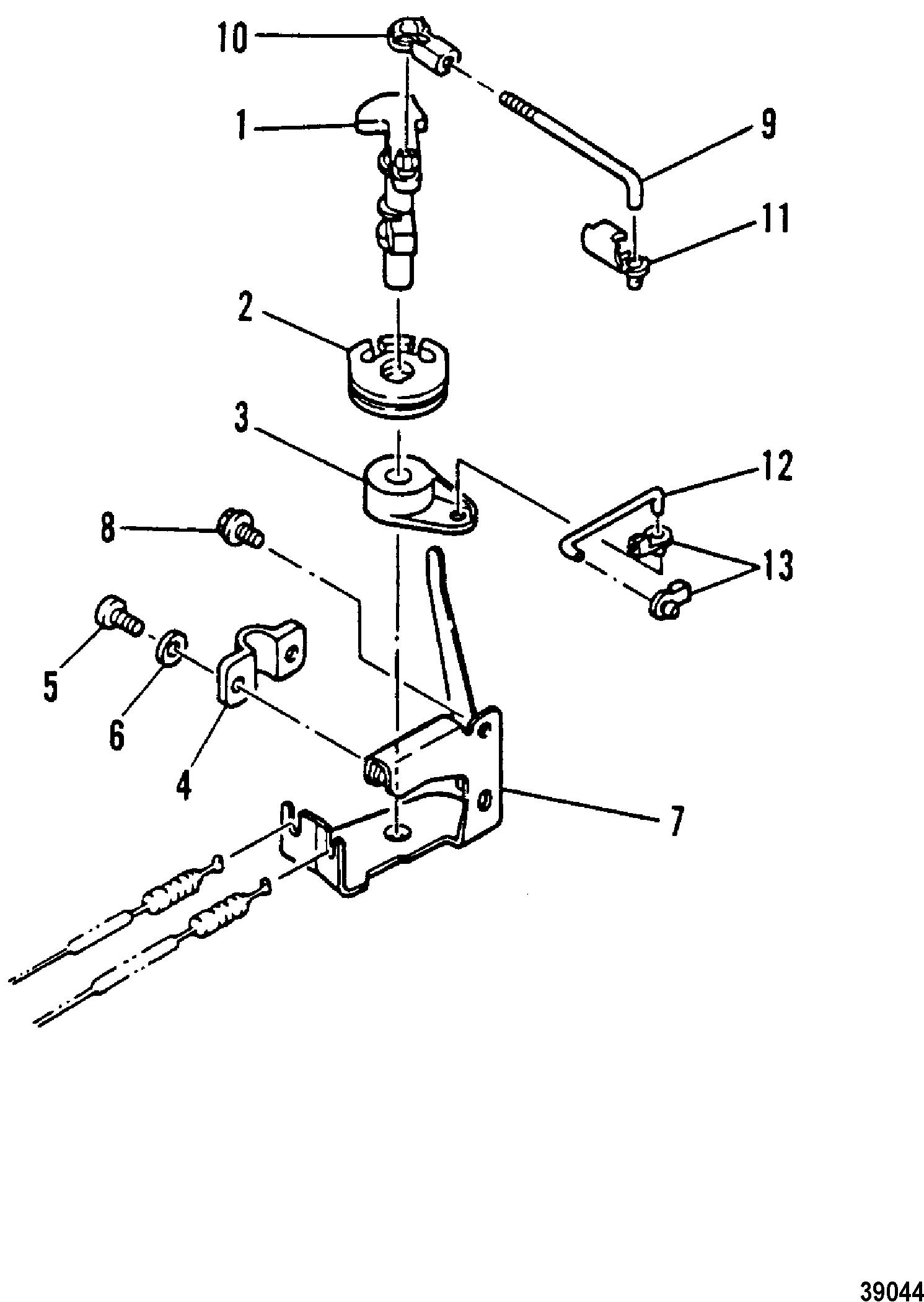 10
1
9
11
2
3
12
8
13
5
6
4
7
39044