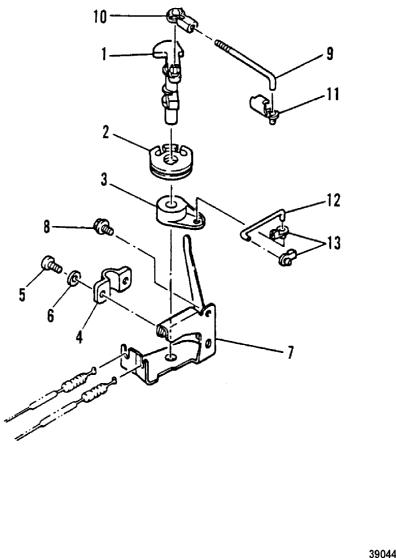 10
1
9
11
2
3
12
8
13
5
6
4
7
39044