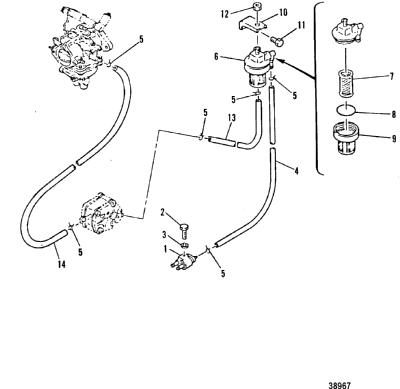 12
10
11
5
6
7
5
5
8
5
13
9
4
2
3
1
5
5
14
38967