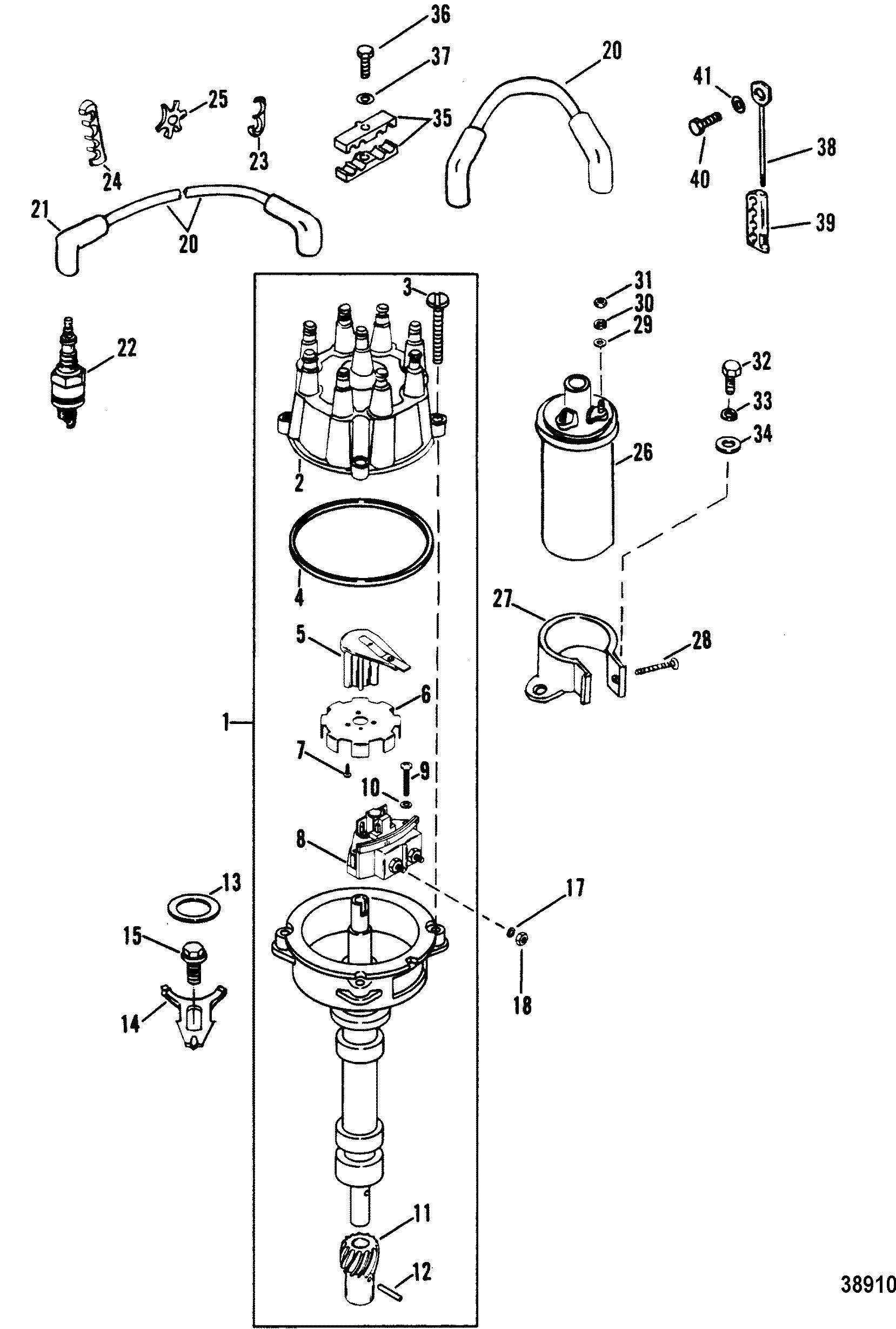 36
37
20
41
25
35
38
24
23
40
21
20
39
3
31
30
29
22
32
33
34
26
2
4
27
28
5
6
1
7
9
10
8
13
17
15
18
14
11
12
38910