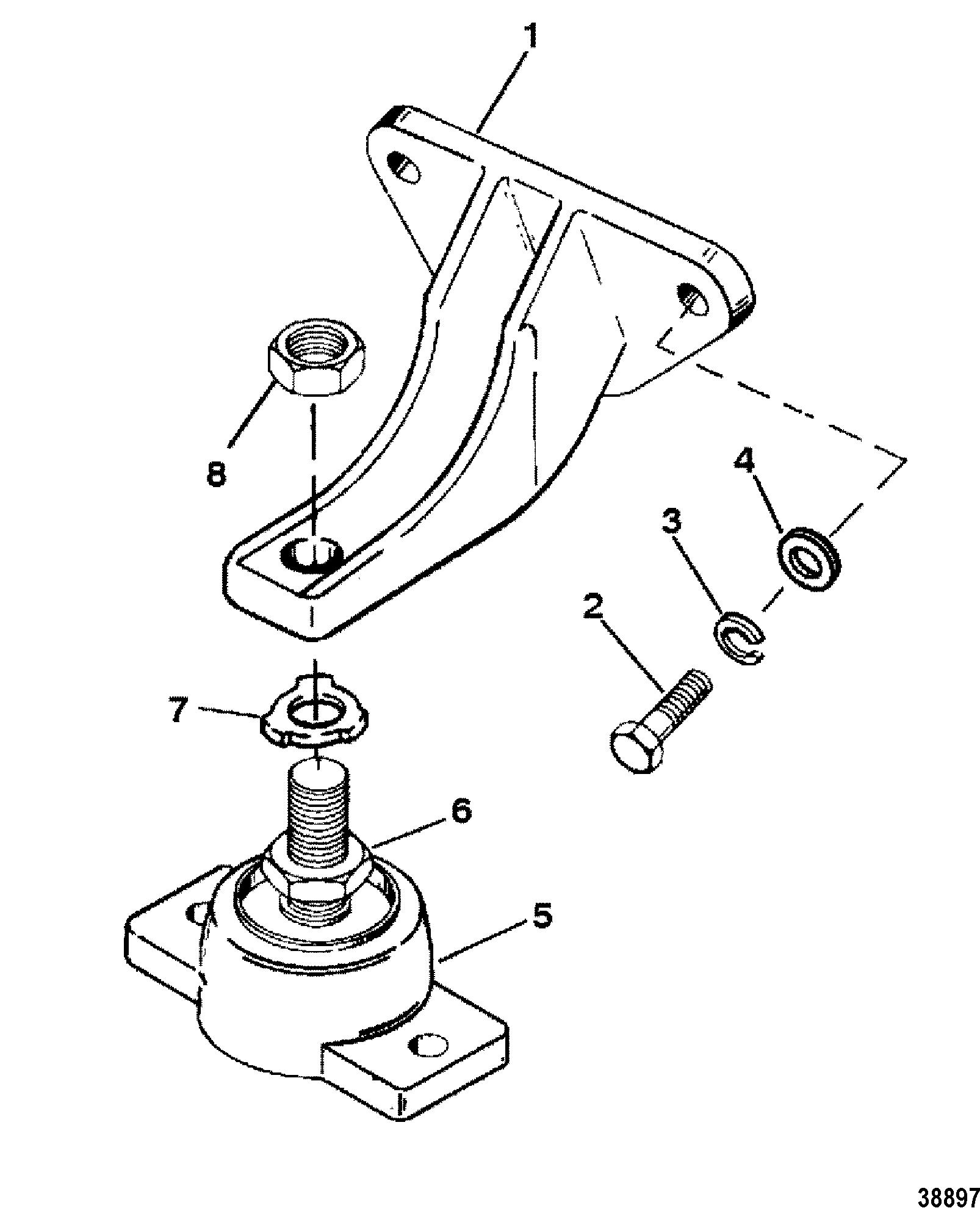 1

8

4

3

2

7

6

5

38897