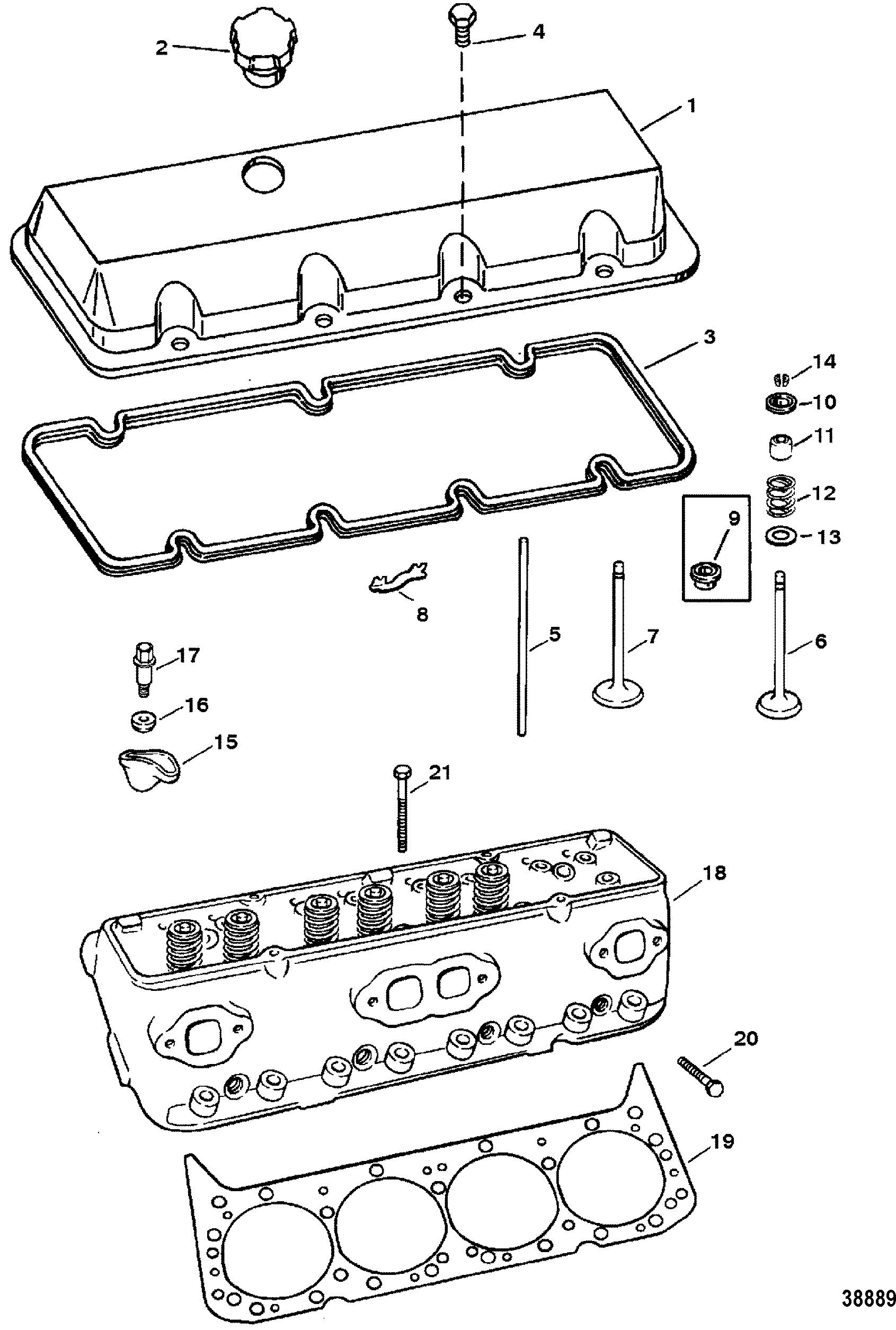 2
4
1
3
14
10
11
12
9
13
8
5
7
6
17
16
15
21
18
20
19
38889