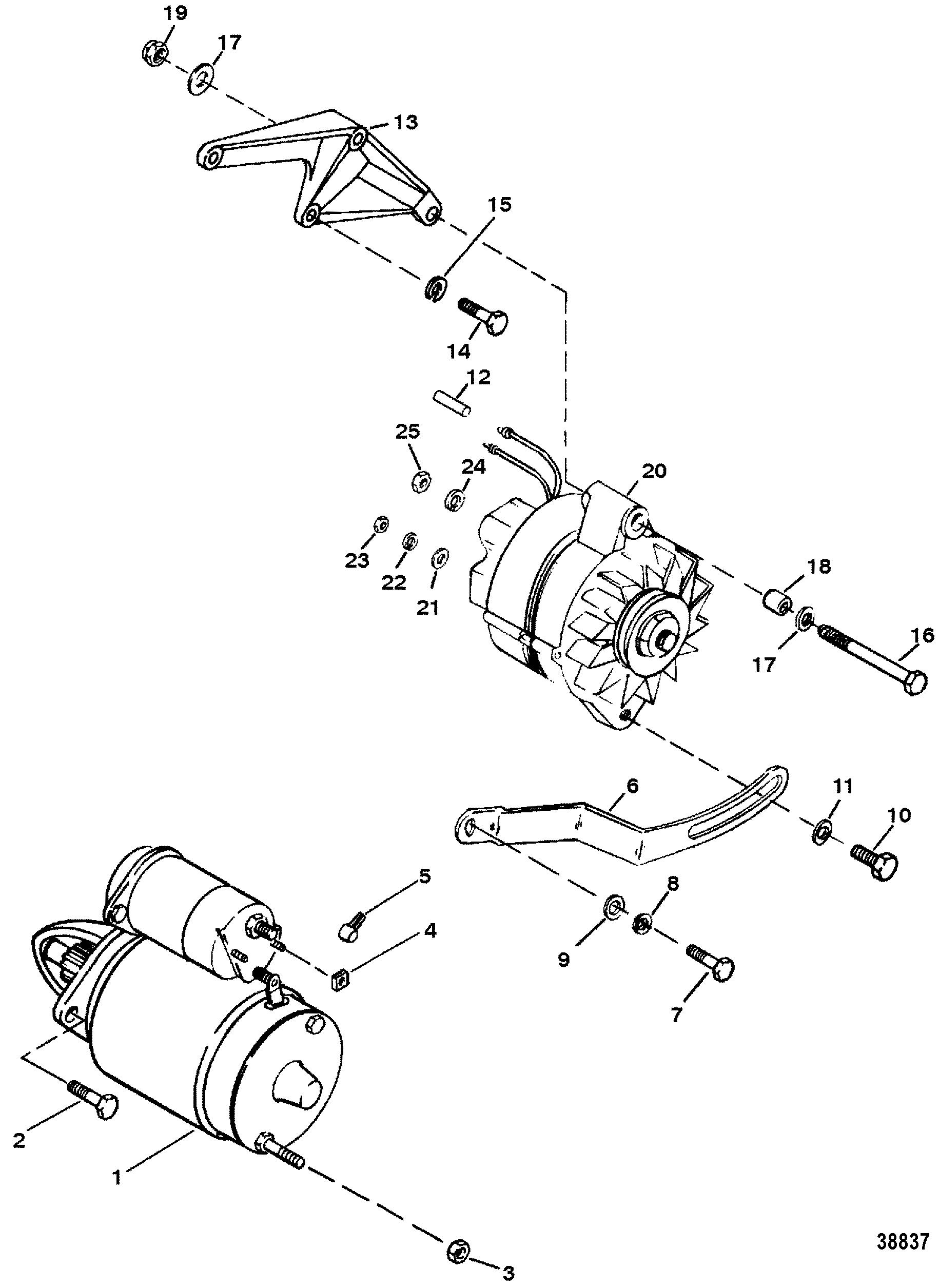 19
17
13
15
14
12
25
24
20
23
22
21
18
17
16
6
11
10
5
4
8
9
7
2
1
3
38837