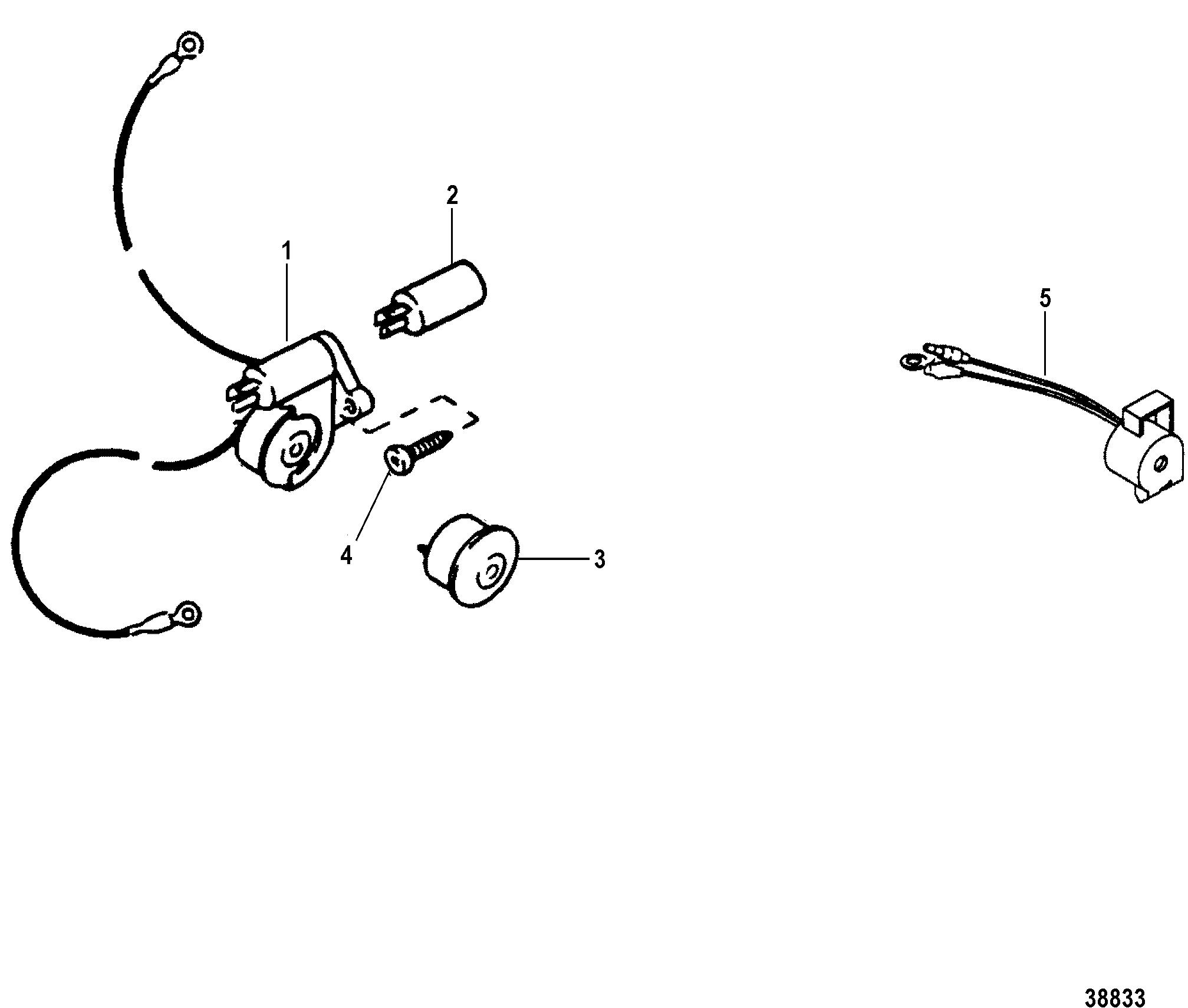 2

1

5

4

3

38833