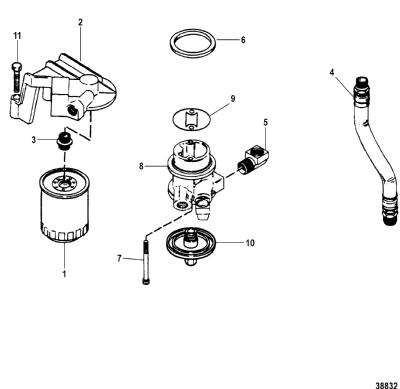 11
2
6
4
9
5
3
8
10
7
1
38832