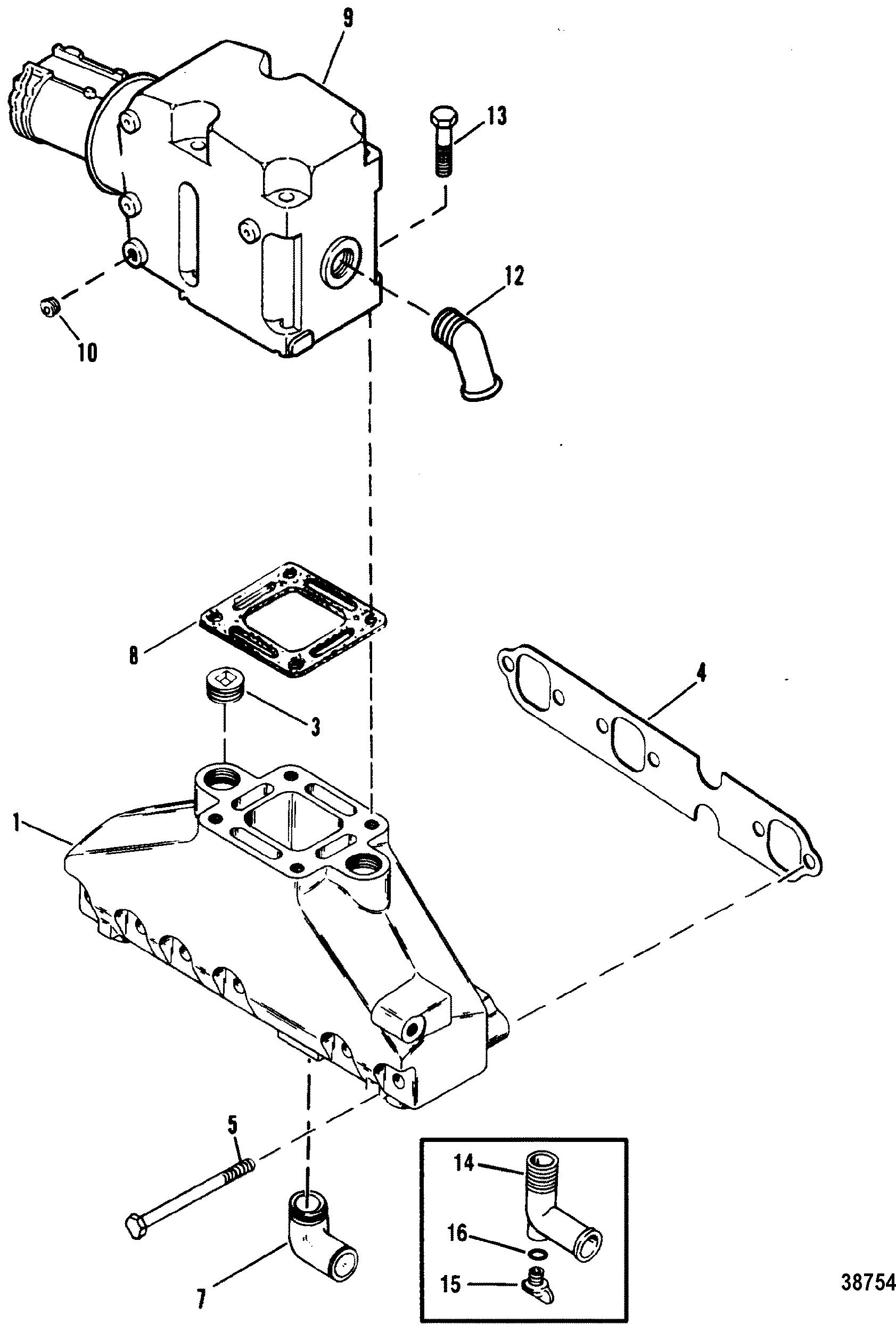 9
13
12
10
8
4
3
1
5
14
16
15
7
38754