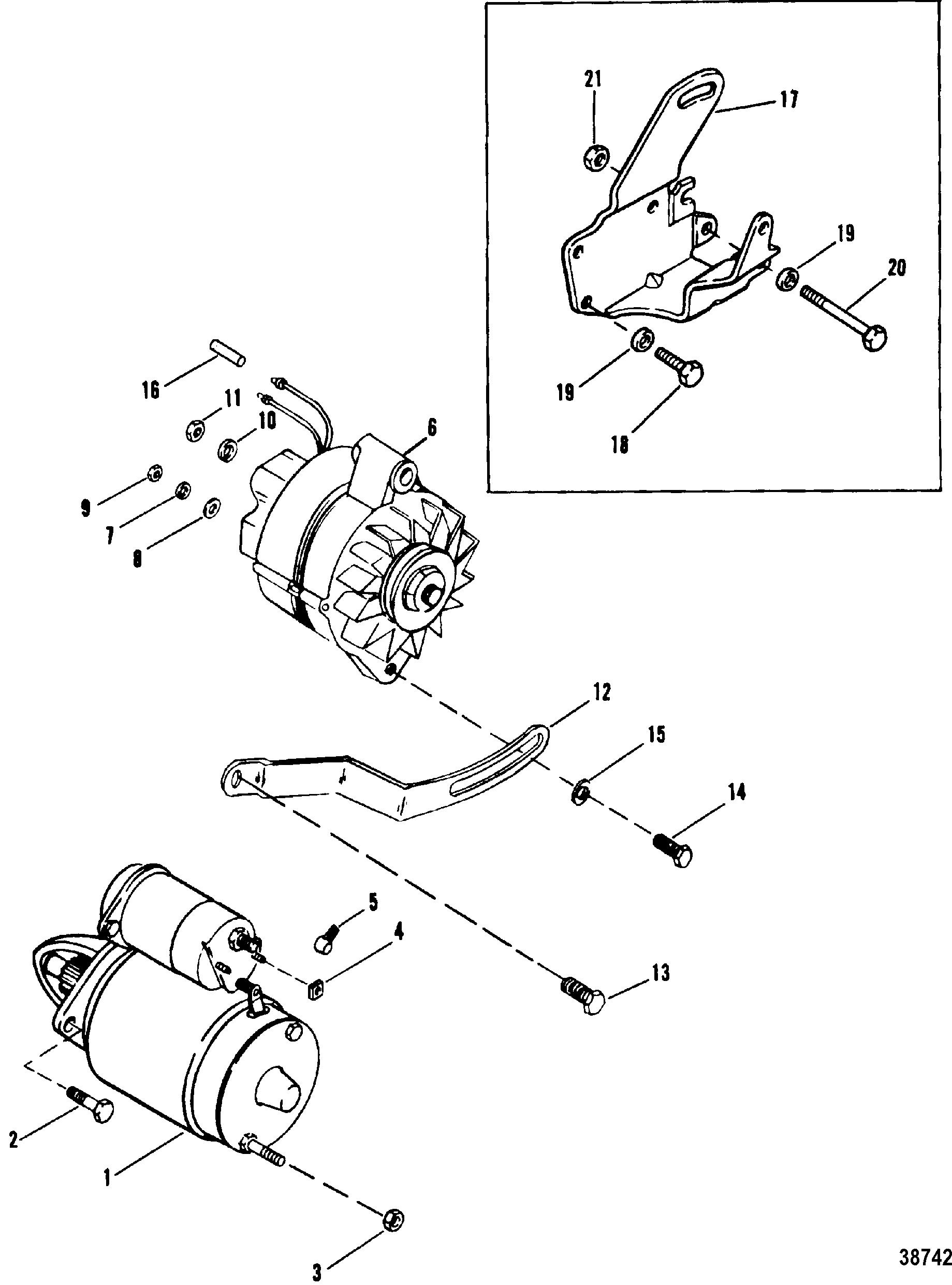 21
17
19
20
19
18
16
11
10
6
9
7
8
12
15
14
5
4
13
2
1
3
38742