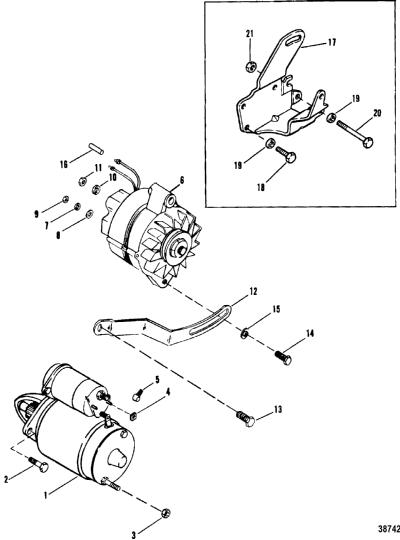 21
17
19
20
19
18
16
11
10
6
9
7
8
12
15
14
5
4
13
2
1
3
38742