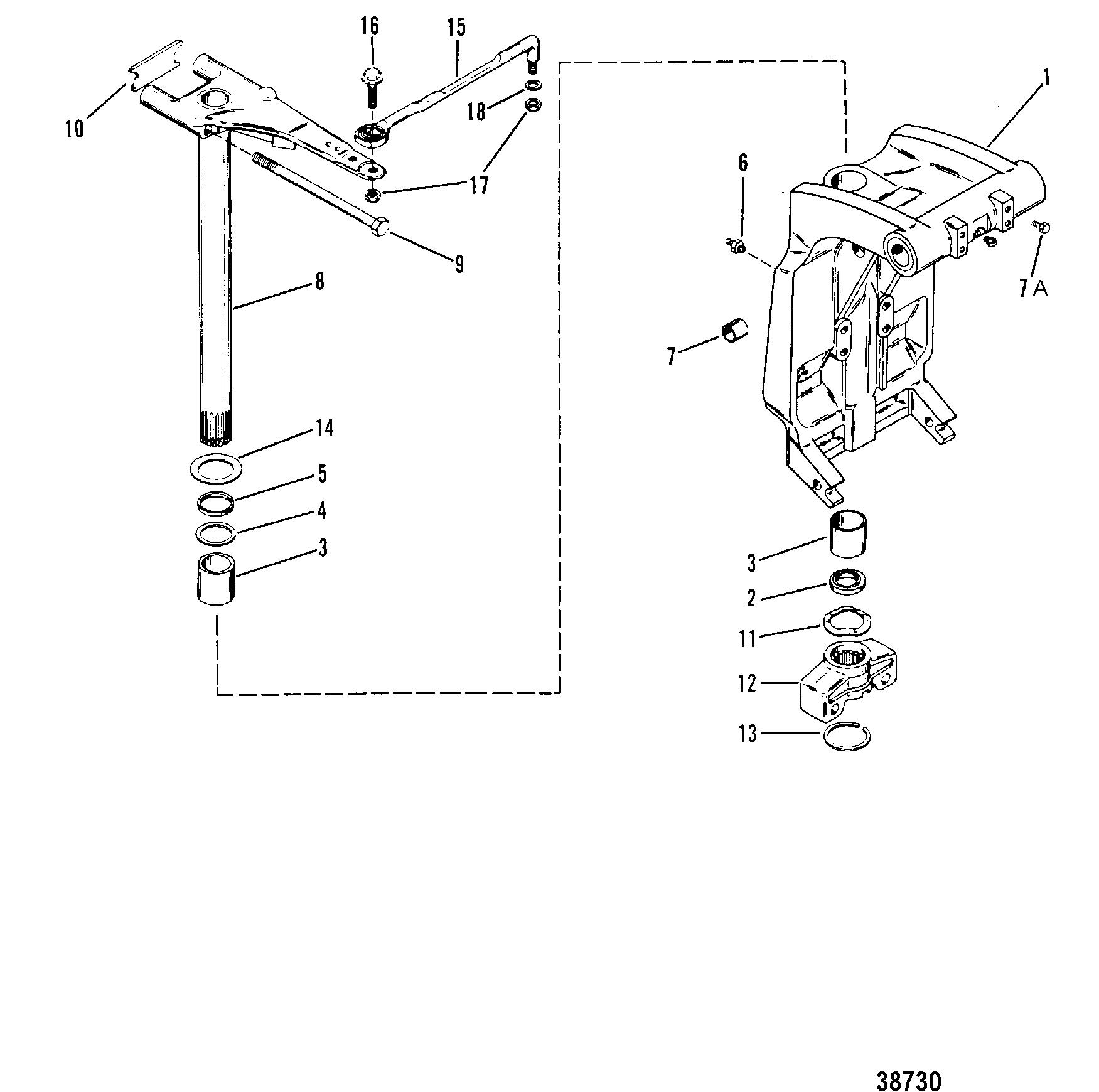 16
15
10
18
17
17
9
8
14
5
4
3
1
6
7A
7
3
2
11
12
13
38730