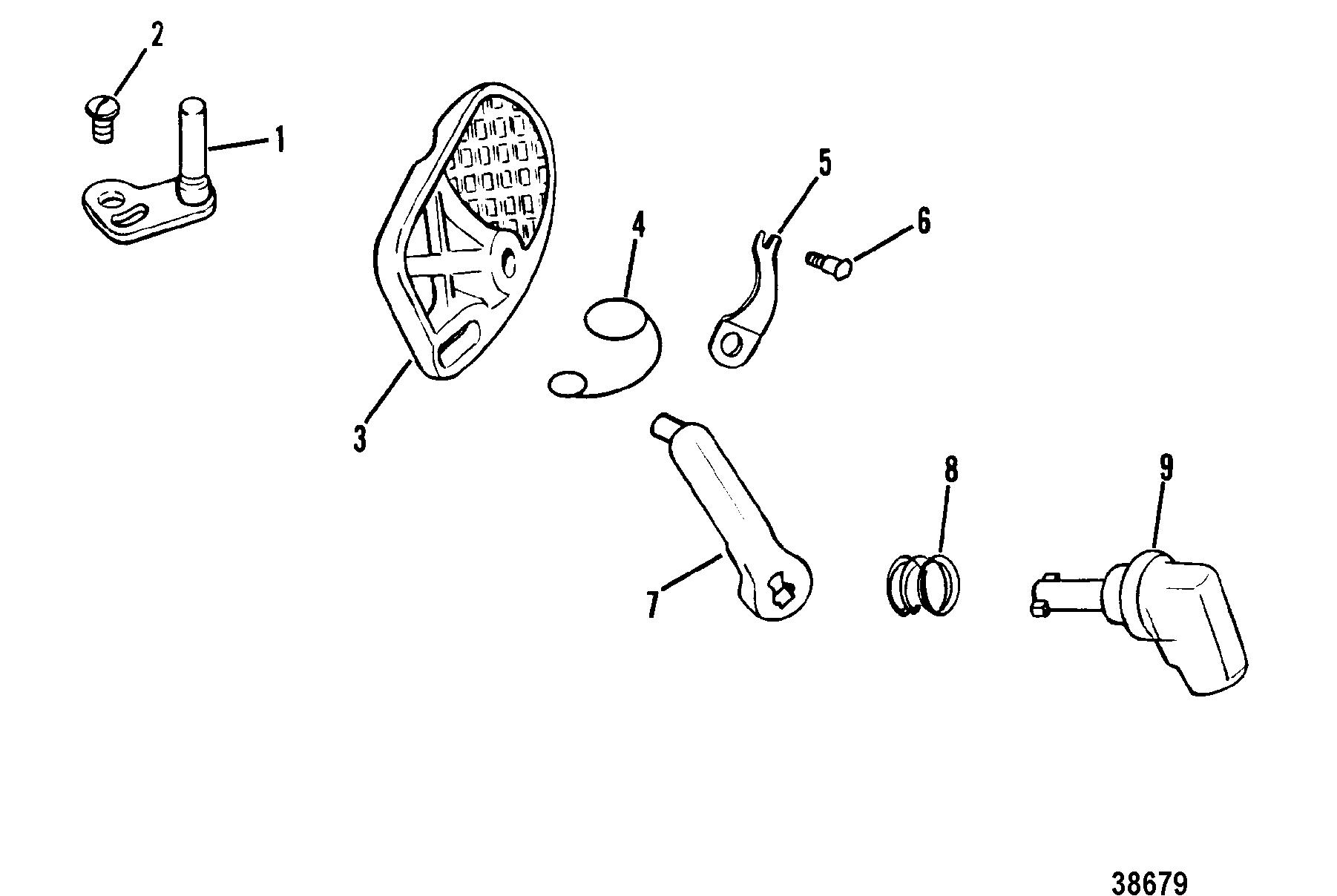 2
1
3
4
5
6
7
8
9
38679