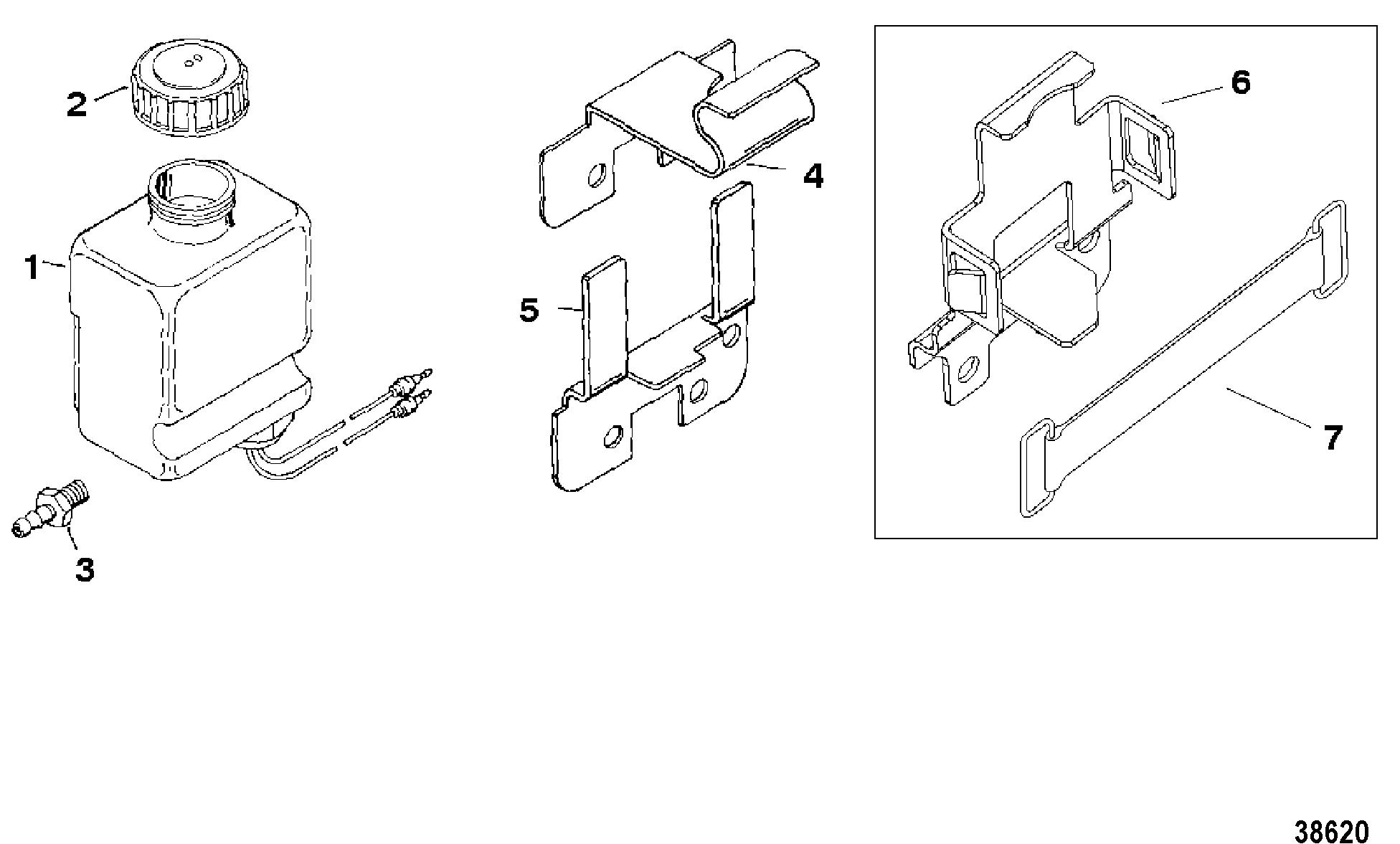 2
1
3
4
5
6
7
38620