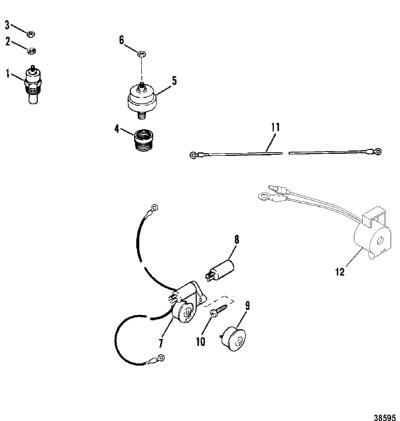 3
2
1
6
5
4
11
8
12
9
7
10
38595