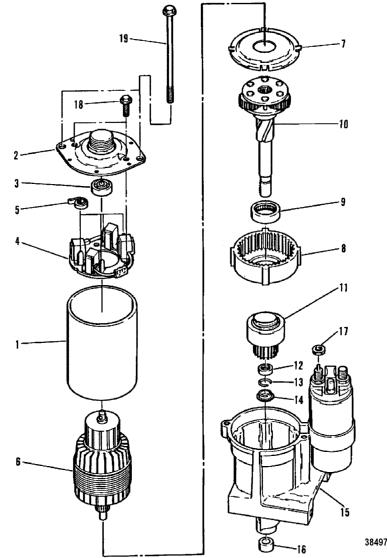 19
18
2
3
5
4
1
6
7
10
9
8
11
17
12
13
14
15
16
38497