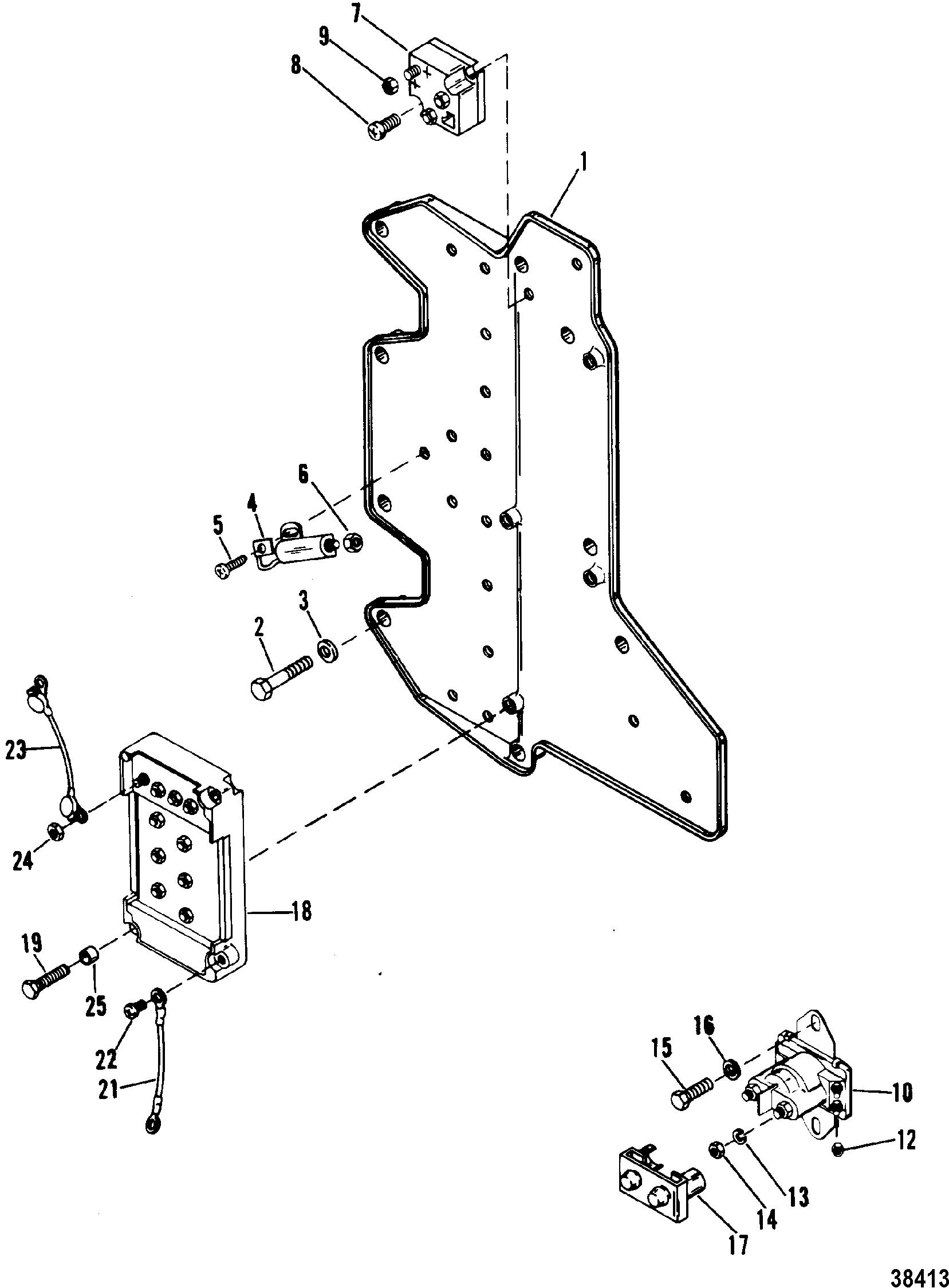 7
9
8
1
6
4
5
3
2
23
24
18
19
25
22
21
16
15
10
12
13
14
17
38413