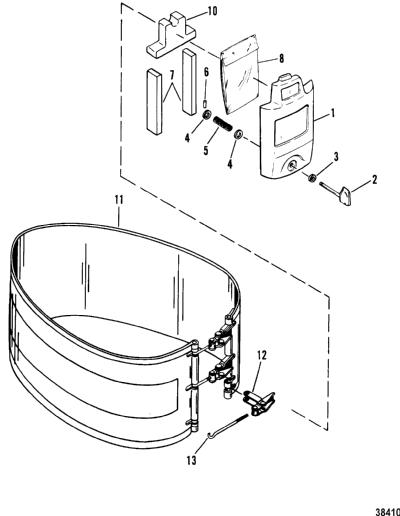 10
8
7
6
1
4
5
4
3
2
11
12
13
38410