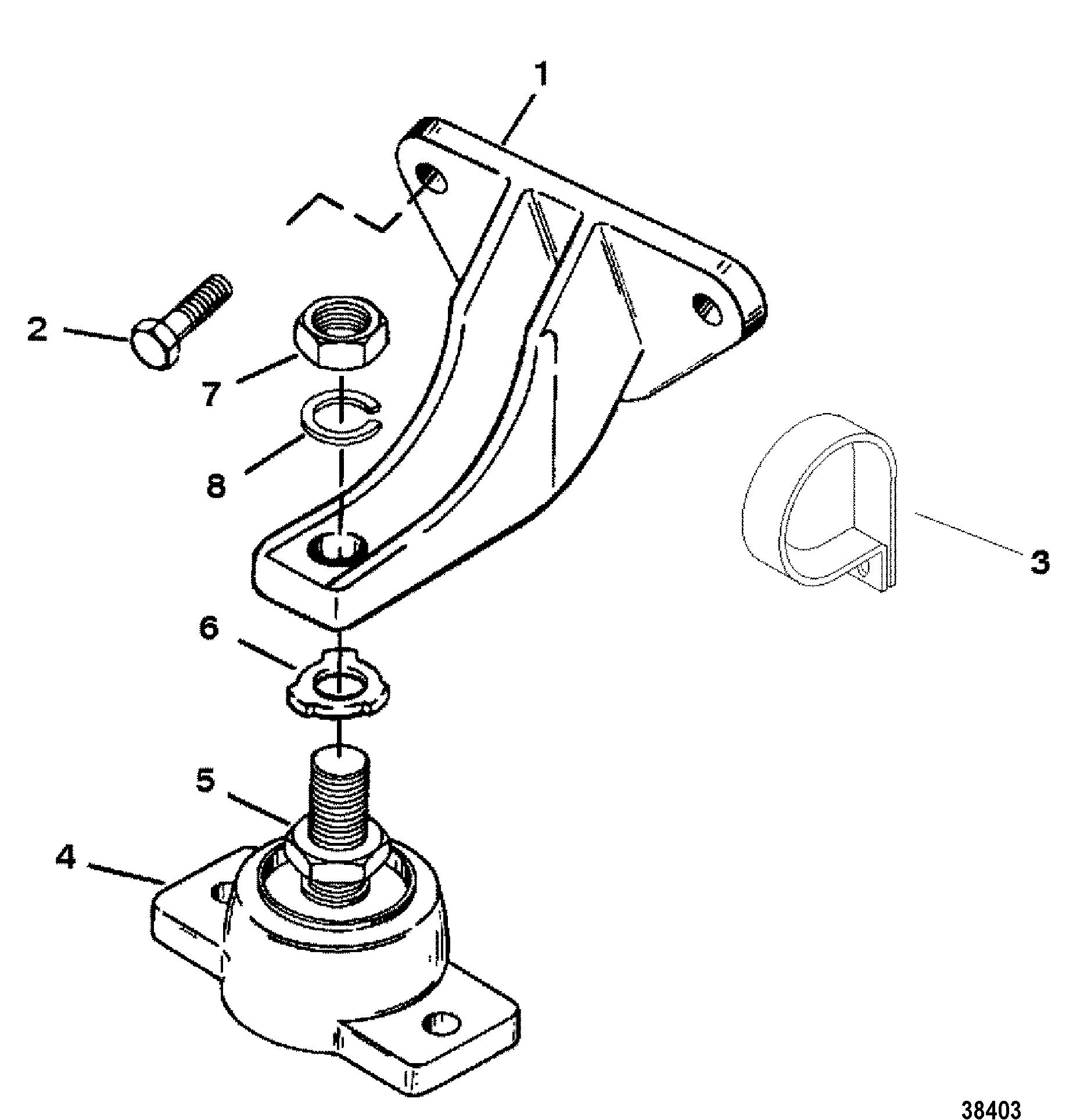 1

2

7

8

3

6

5

4

38403