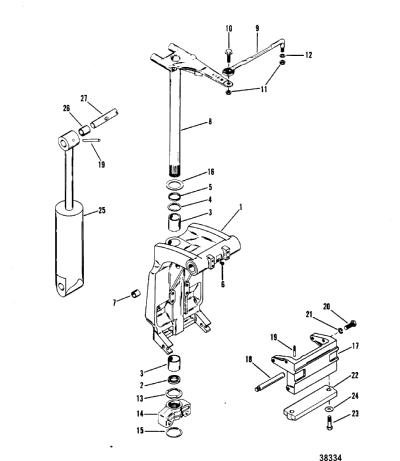 10
9
12
11
27
26
8
19
16
5
4
3
1
25
6
7
20
21
19
17
18
22
3
2
13
24
14
23
15
38334