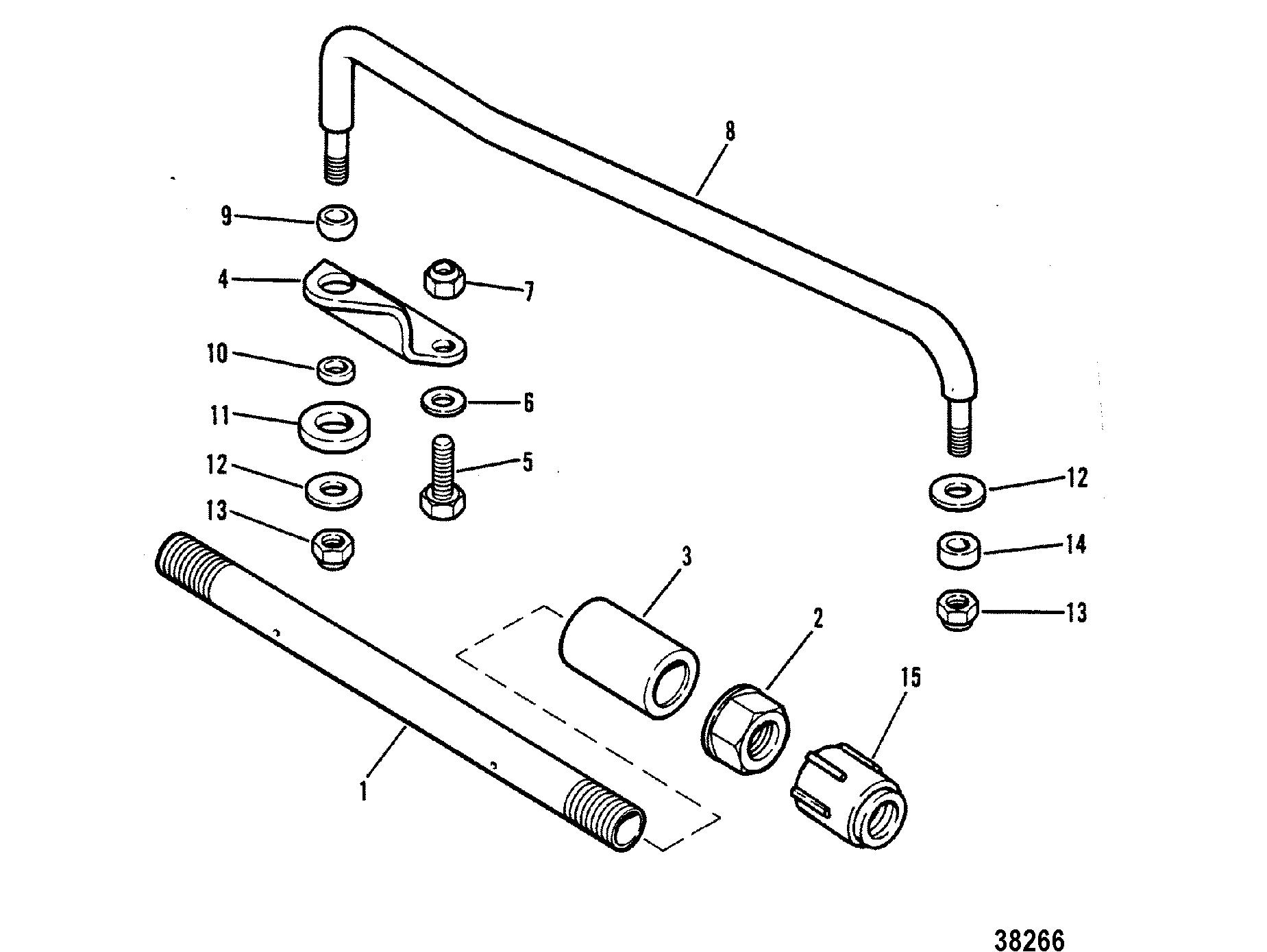 8
9
4
7
10
6
11
5
12
12
13
14
3
13
2
15
1
38266