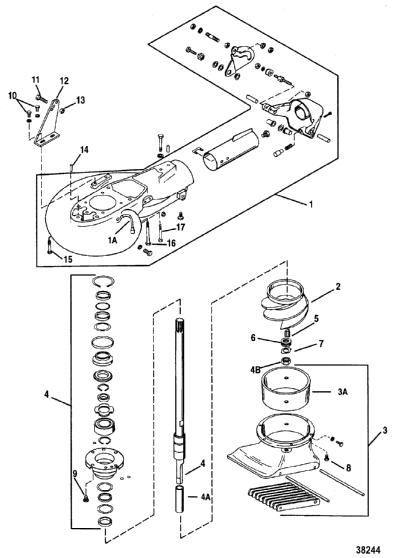 11
12
10
13
14
1
1A
17
16
15
2
5
6
7
4B
3A
4
3
8
9
4
4A
38244