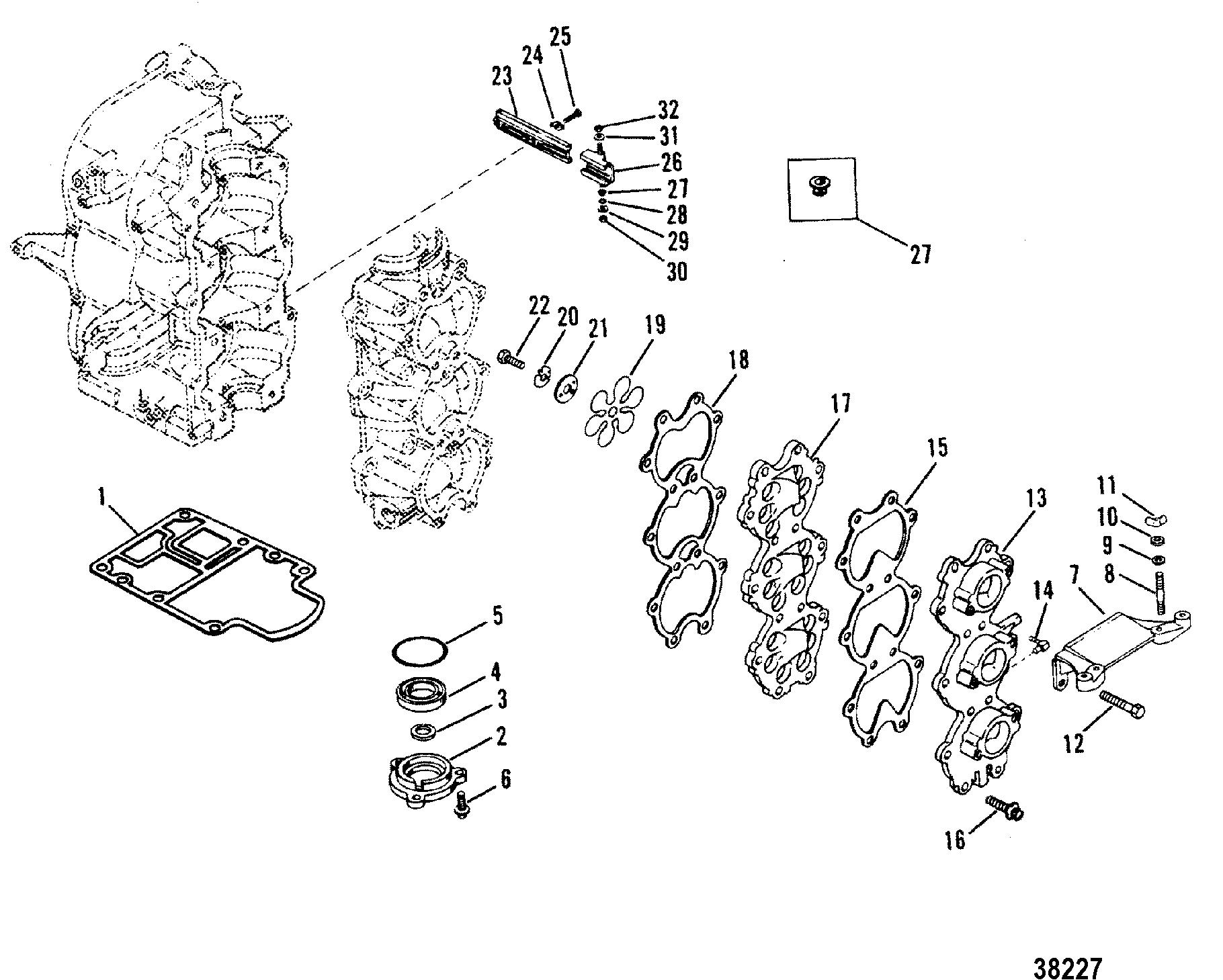 25
24
23
32
31
26
27
28
29
30
27
22
20
21
19
18
17
15
13
11
10
9
8
7
14
12
16
1
5
4
3
2
6
38227