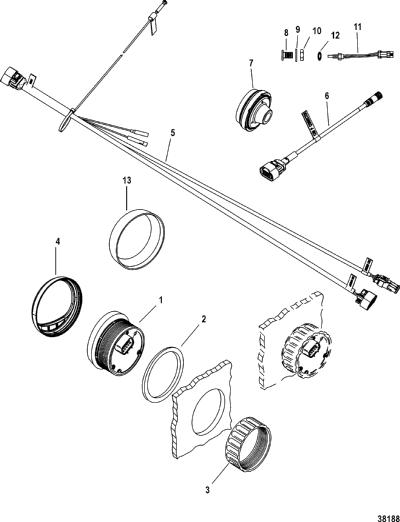 8
9
10
12
11
7
6
5
13
4
1
2
3
38188