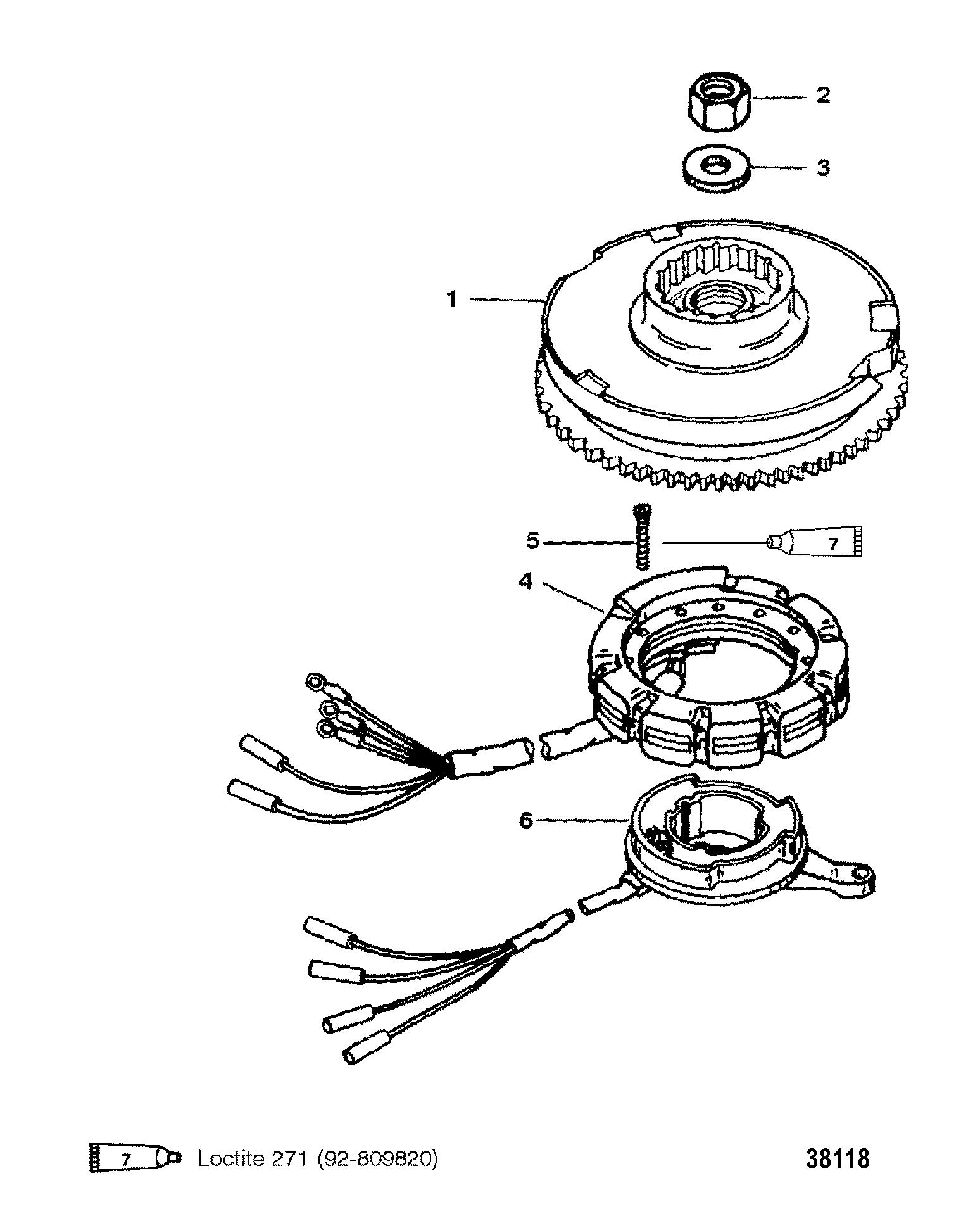 2

3

1

5

7

4

6

7 Loctite 271 (92-809820)

38118