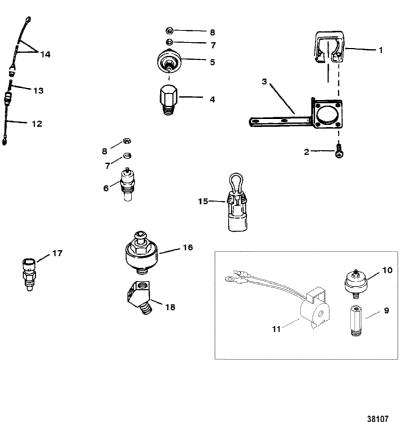 14
13
12
8
7
5
4
1
3
2
8
7
6
15
17
16
18
10
9
11
38107