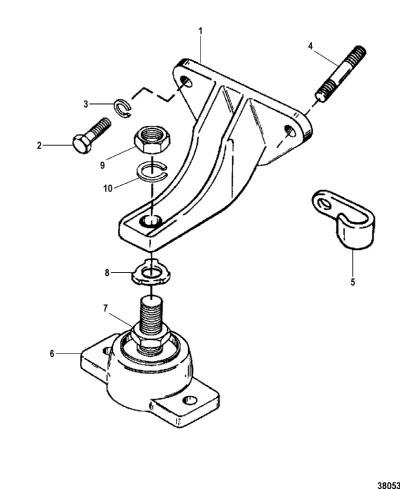 1
4
3
2
9
10
5
8
7
6
38053