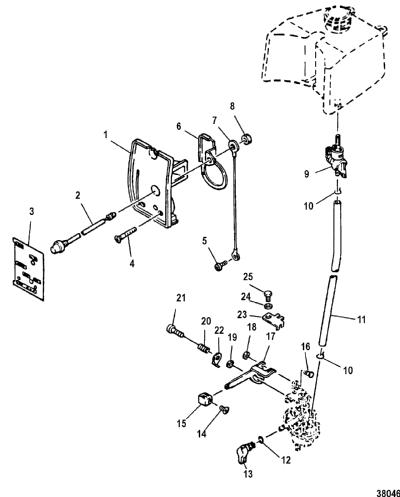 8
7
6
1
9
10
2
3
4
5
25
24
23
21
20
22
19
18
17
11
16
10
15
14
12
13
38046