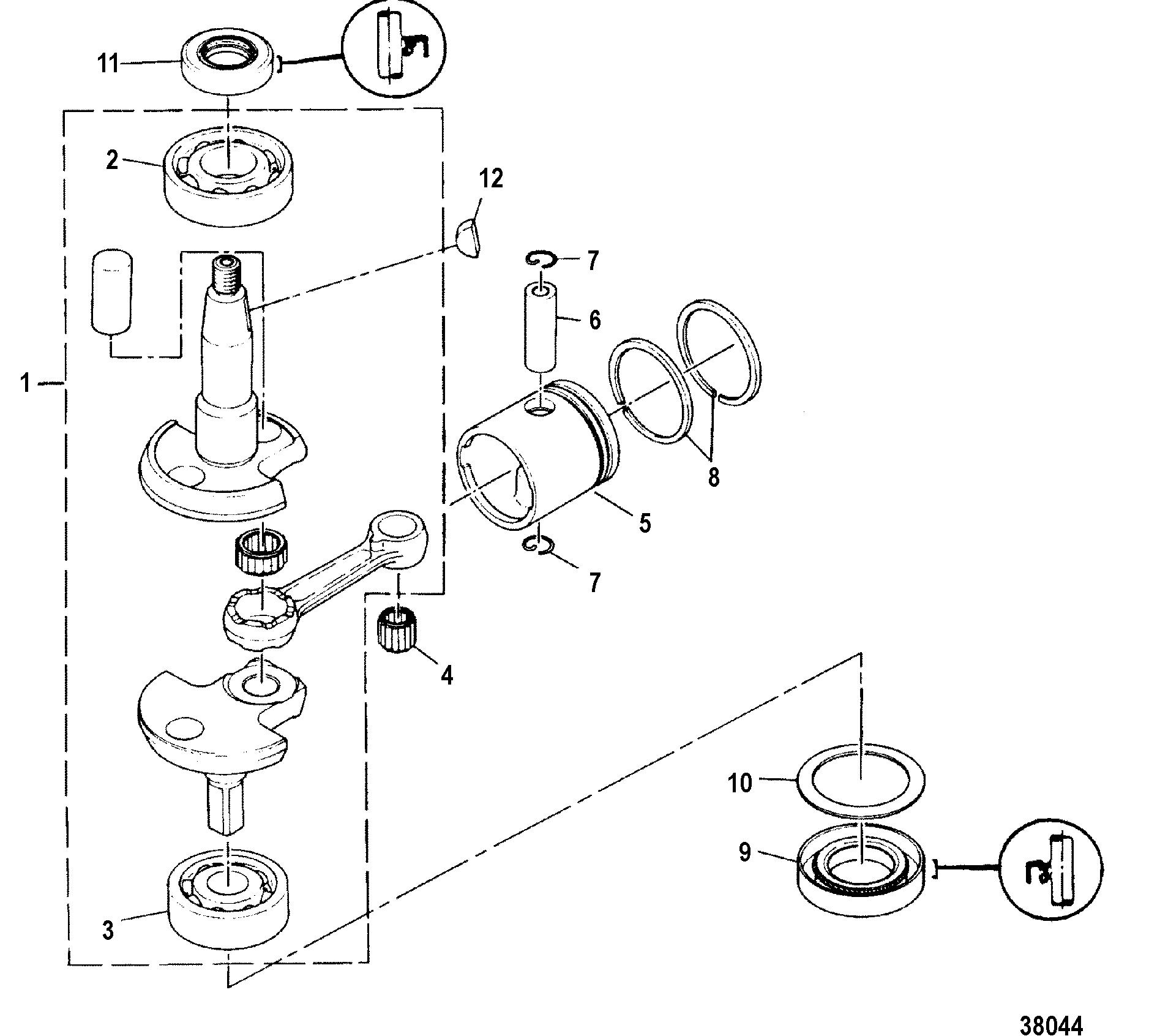 11
2
12
7
6
1
8
5
7
4
10
9
3
38044