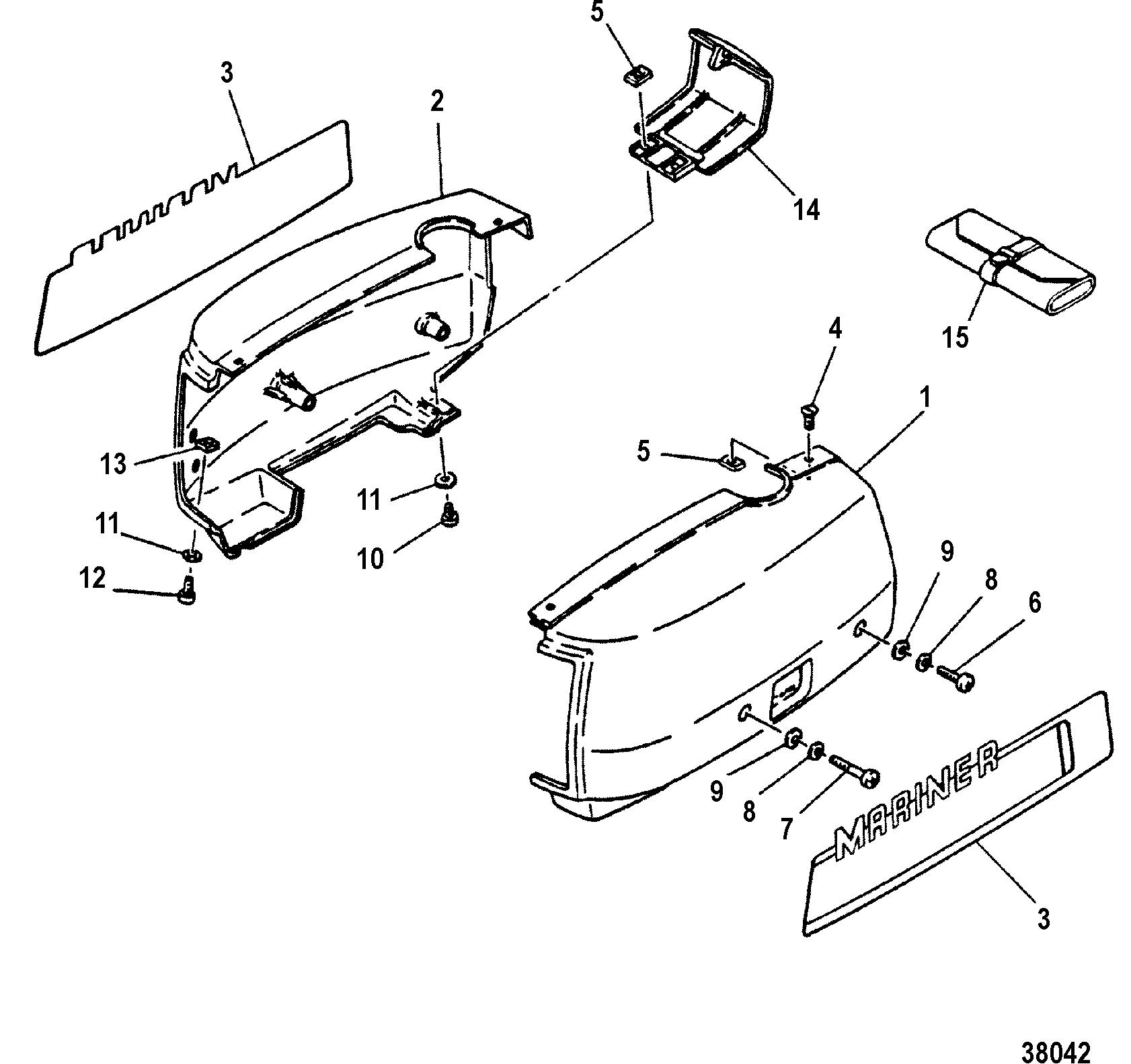 5
3
2
14
15
4
1
5
13
11
11
10
12
9
8
6
9
8
7
MARINER
3
38042